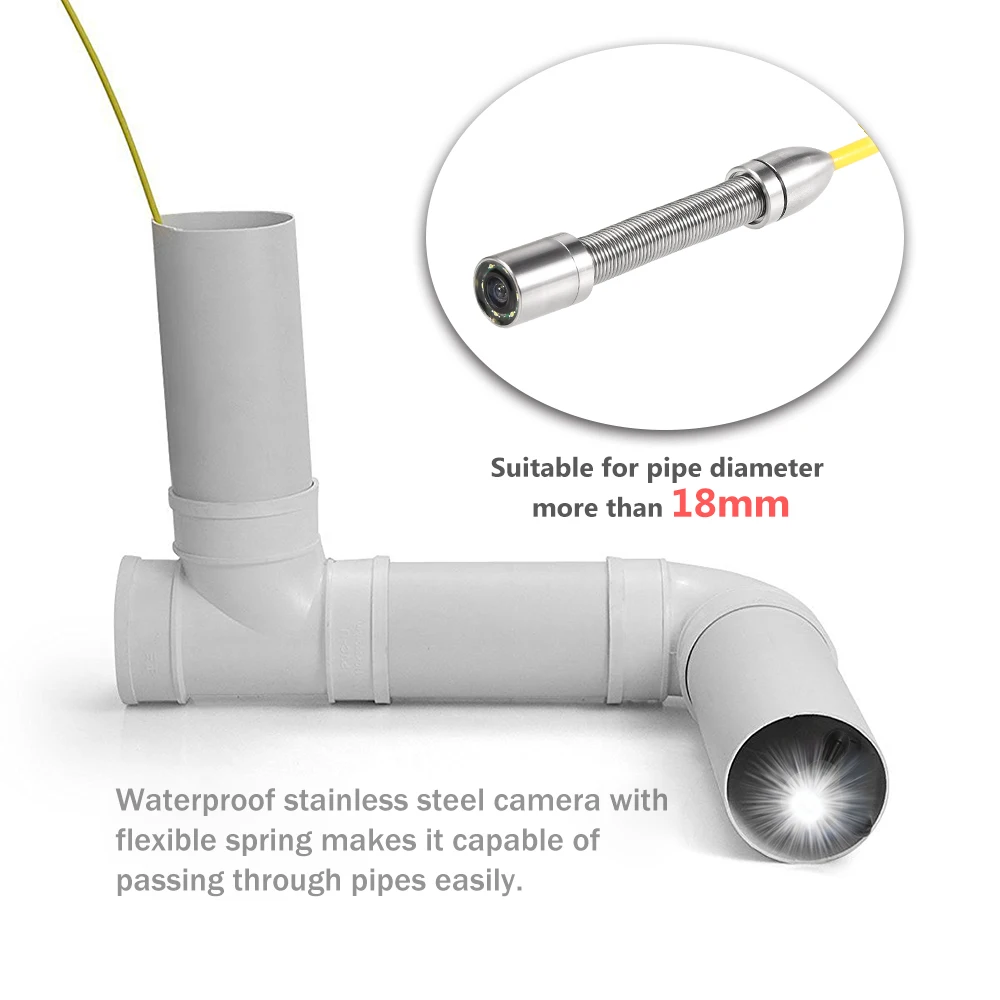 Suitable for pipe diameter more than 18mm

Waterproof stainless steel camera with flexible spring makes it capable of passing through pipes easily.