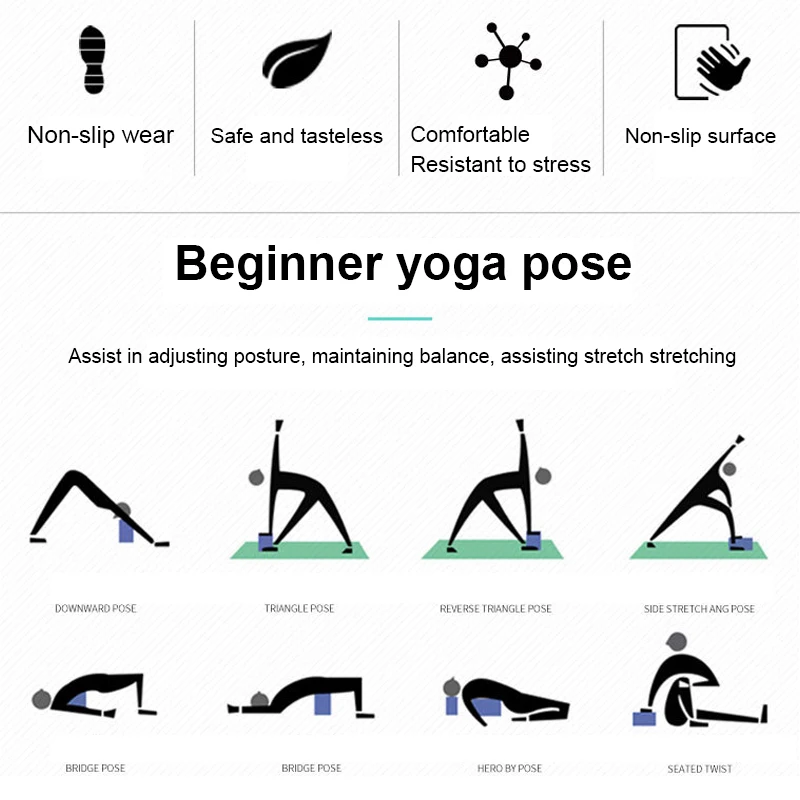 Non-slip wear

Safe and tasteless

Comfortable
Resistant to stress

Non-slip surface

Beginner yoga pose

Assist in adjusting posture, maintaining balance, assisting stretch stretching

DOWNWARD POSE

TRIANGLE POSE

REVERSE TRIANGLE POSE

SIDE STRETCH ANG POSE

BRIDGE POSE

BRIDGE POSE

HERO BY POSE

SEATED TWIST