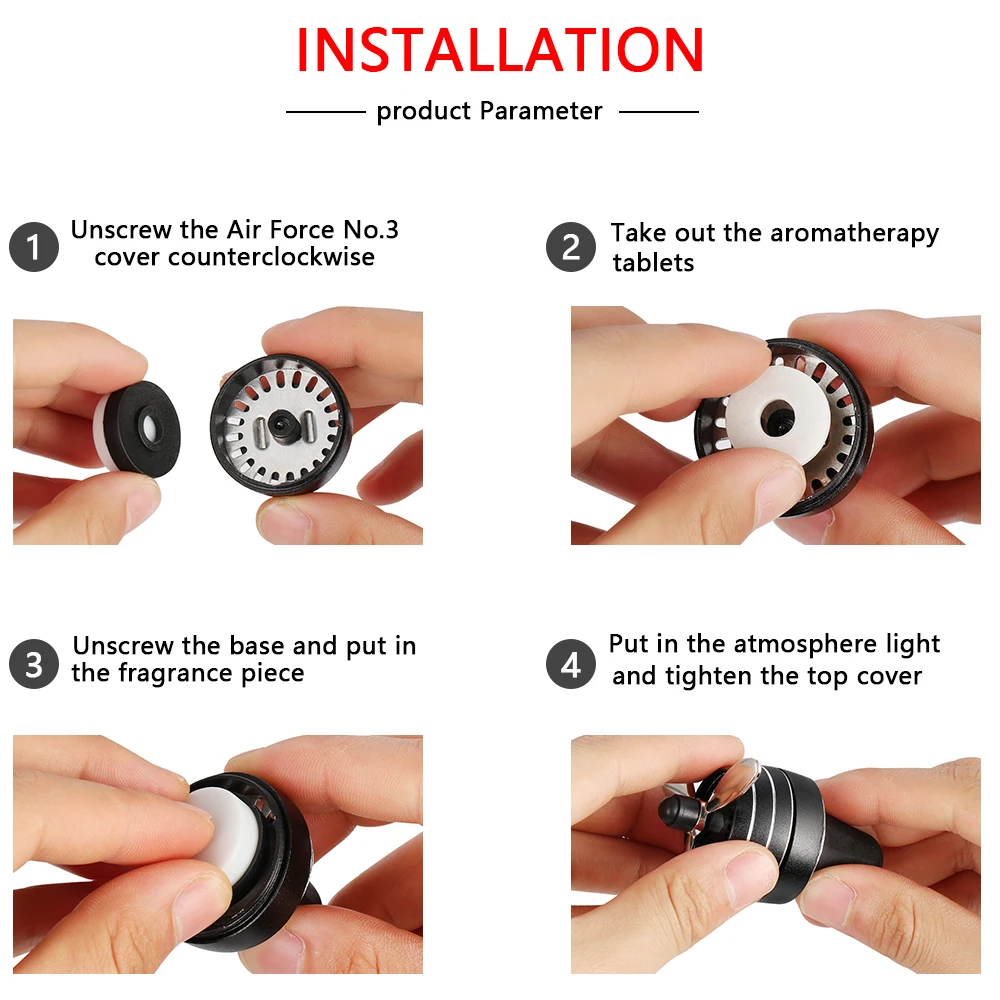 INSTALLATION

product Parameter

1 Unscrew the Air Force No.3 cover counterclockwise

2 Take out the aromatherapy tablets

3 Unscrew the base and put in the fragrance piece

4 Put in the atmosphere light and tighten the top cover