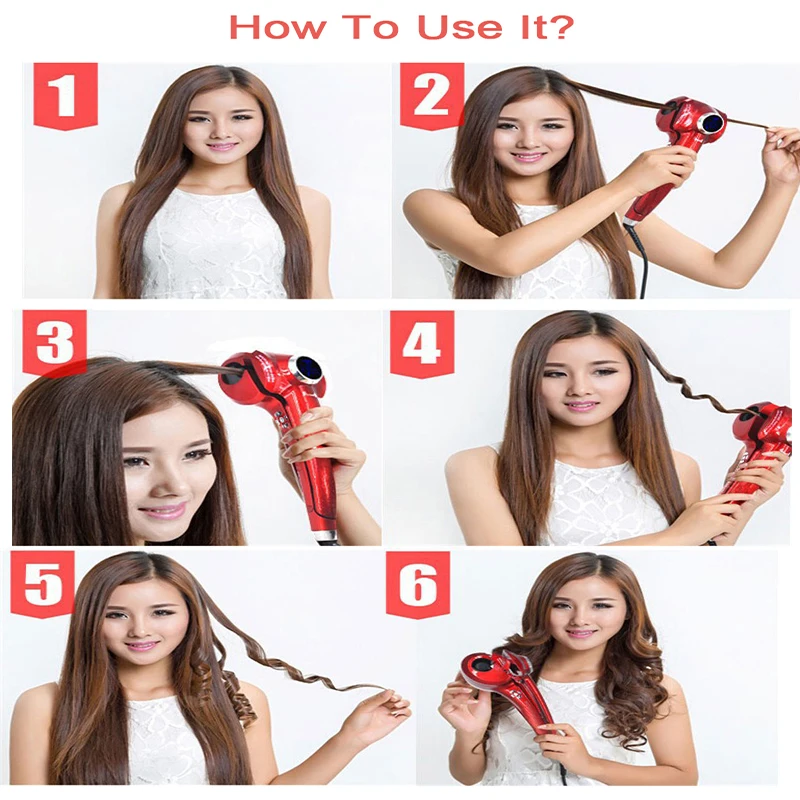 How To Use It?

1

2

3

4

5

6