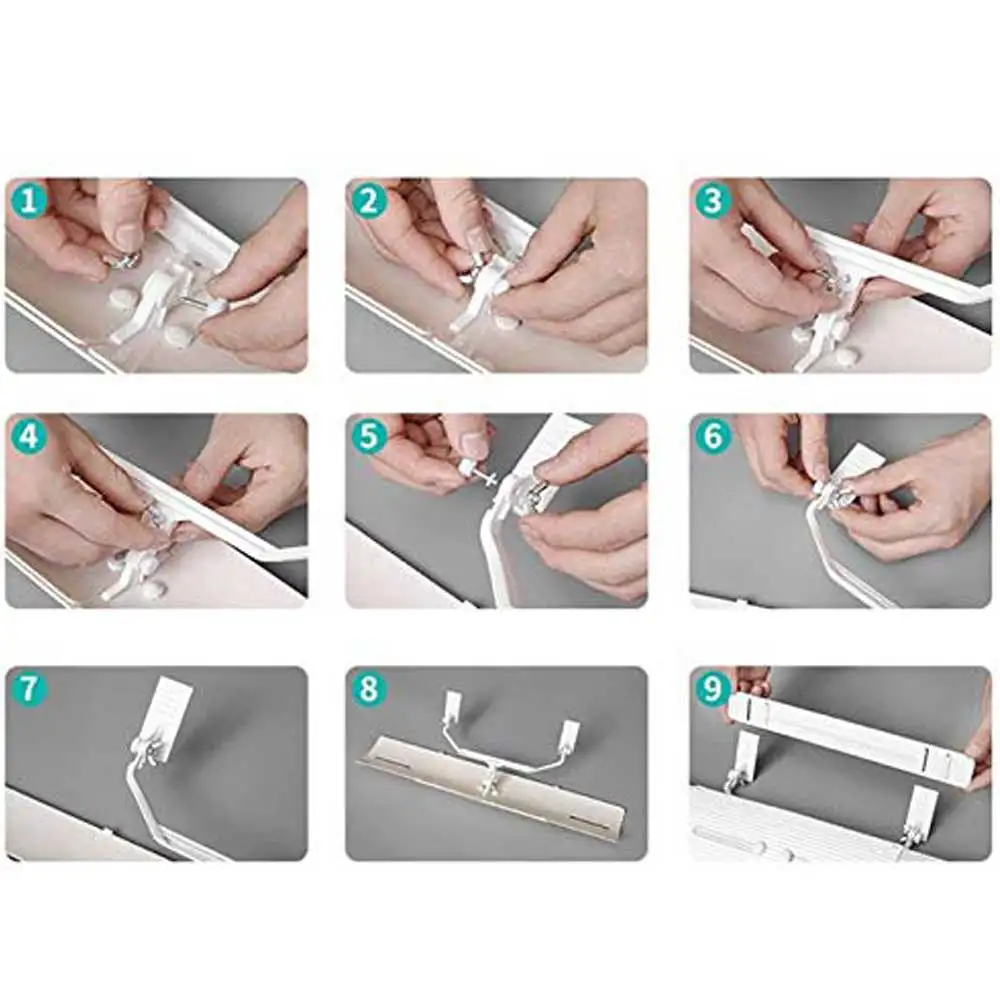 1
2
3
4
5
6
7
8
9