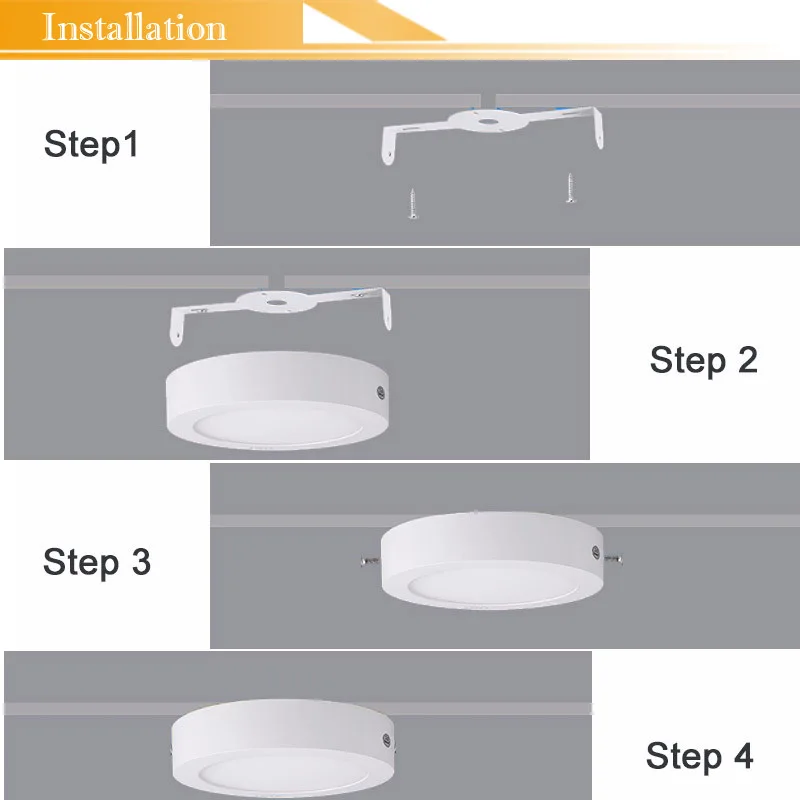 Installation

Step1

Step 2

Step 3

Step 4