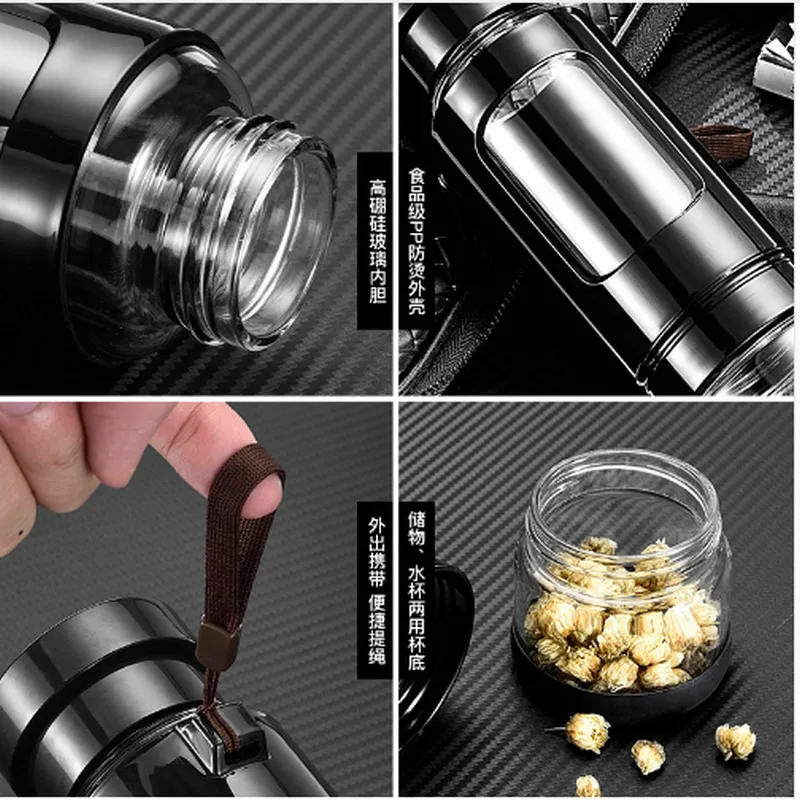 高硼硅玻璃内胆

食品级PP防烫外壳

外出携带 便捷提绳

储物、水杯两用杯底