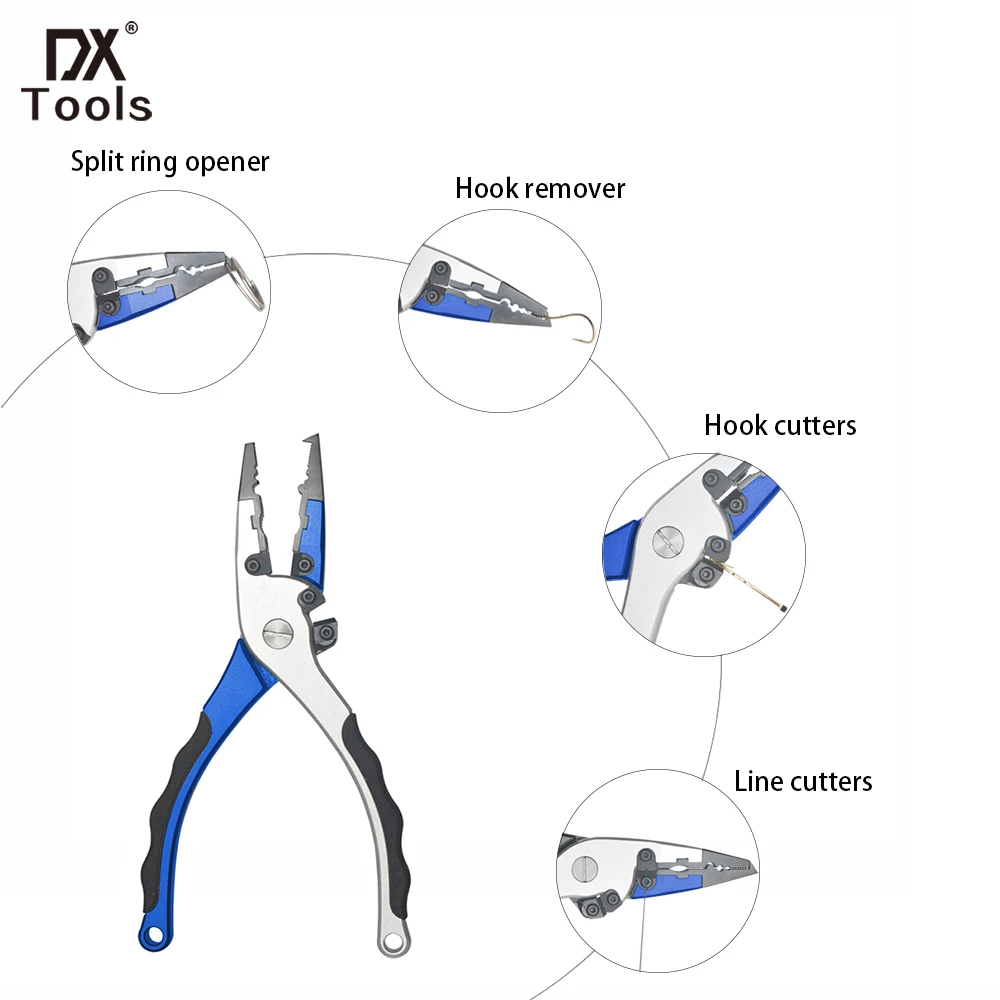 DX®
Tools

Split ring opener

Hook remover

Hook cutters

Line cutters