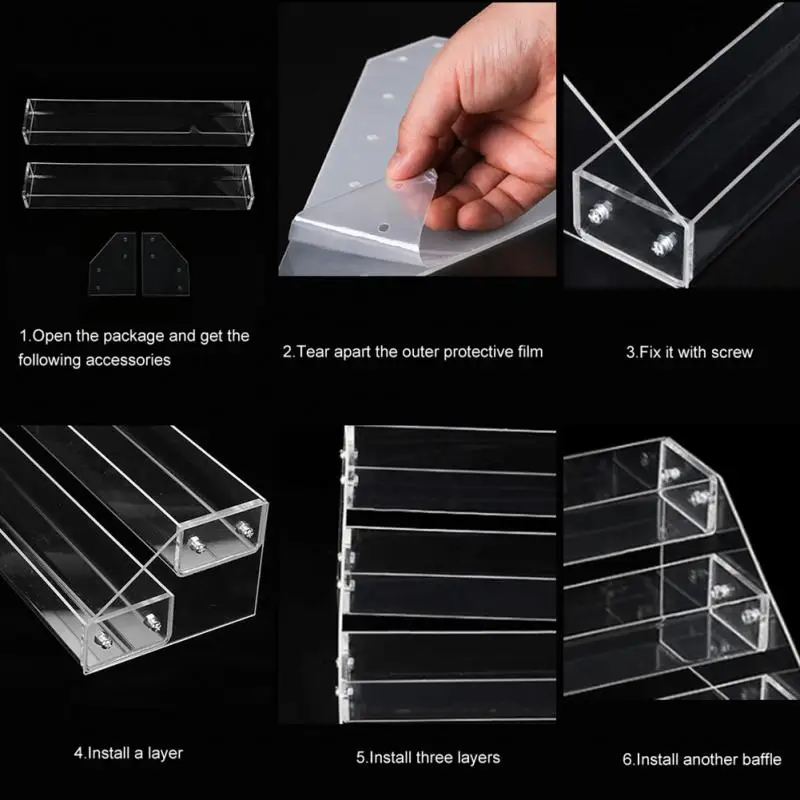 1.Open the package and get the following accessories

2.Tear apart the outer protective film

3.Fix it with screw

4.Install a layer

5.Install three layers

6.Install another baffle