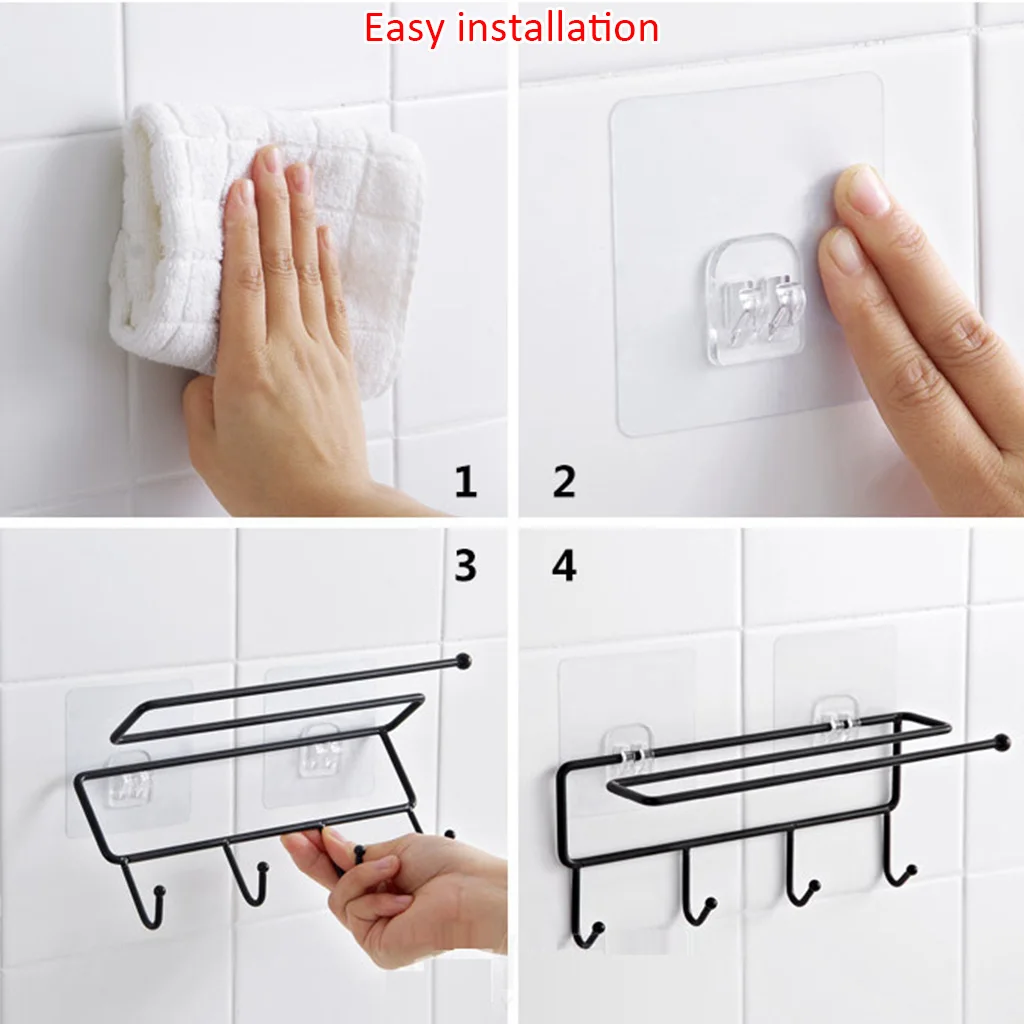 Easy installation

1

2

3

4