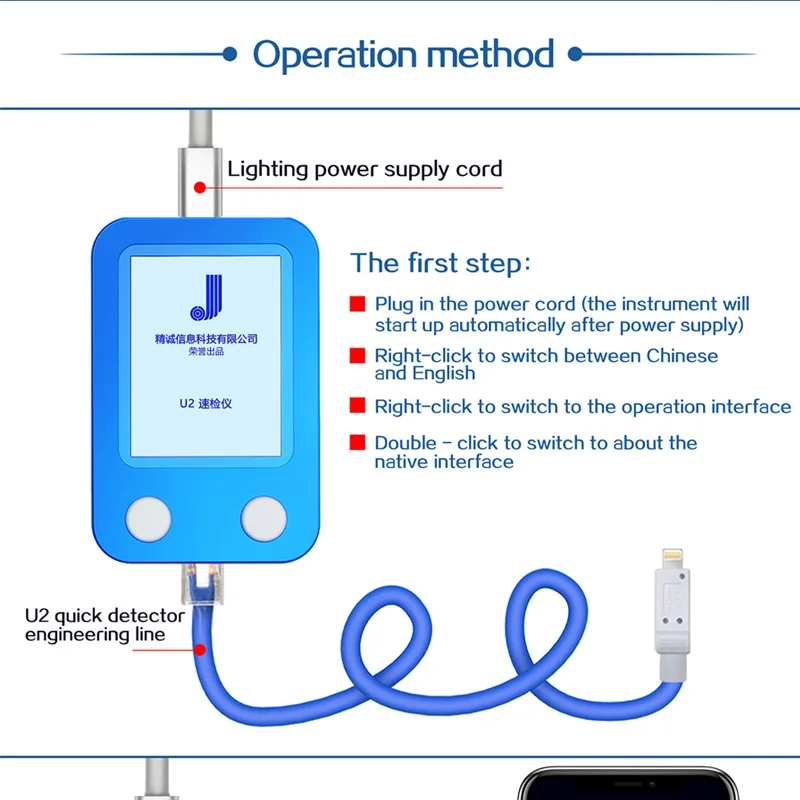 Operation method

Lighting power supply cord

精诚信息科技有限公司
荣誉出品

U2 速检仪

The first step:

Plug in the power cord (the instrument will start up automatically after power supply)

Right-click to switch between Chinese and English

Right-click to switch to the operation interface

Double - click to switch to about the native interface

U2 quick detector engineering line