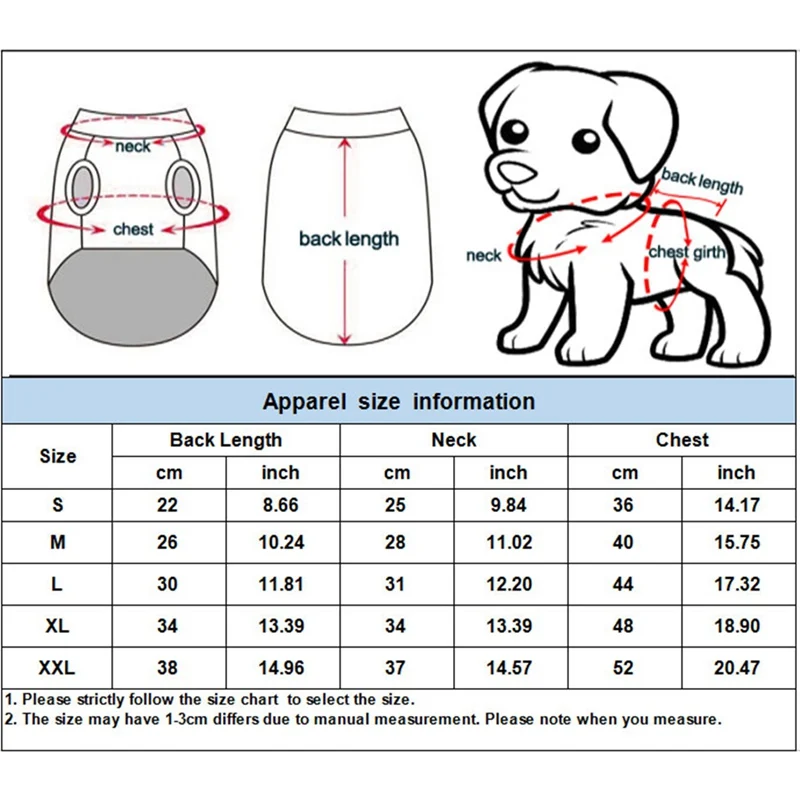 neck
chest
back length
back length
neck
chest girth

Apparel size information

| Size | Back Length cm | Back Length inch | Neck cm | Neck inch | Chest cm | Chest inch |
|---|---|---|---|---|---|---|
| S | 22 | 8.66 | 25 | 9.84 | 36 | 14.17 |
| M | 26 | 10.24 | 28 | 11.02 | 40 | 15.75 |
| L | 30 | 11.81 | 31 | 12.20 | 44 | 17.32 |
| XL | 34 | 13.39 | 34 | 13.39 | 48 | 18.90 |
| XXL | 38 | 14.96 | 37 | 14.57 | 52 | 20.47 |

1. Please strictly follow the size chart to select the size.
2. The size may have 1-3cm differs due to manual measurement. Please note when you measure.