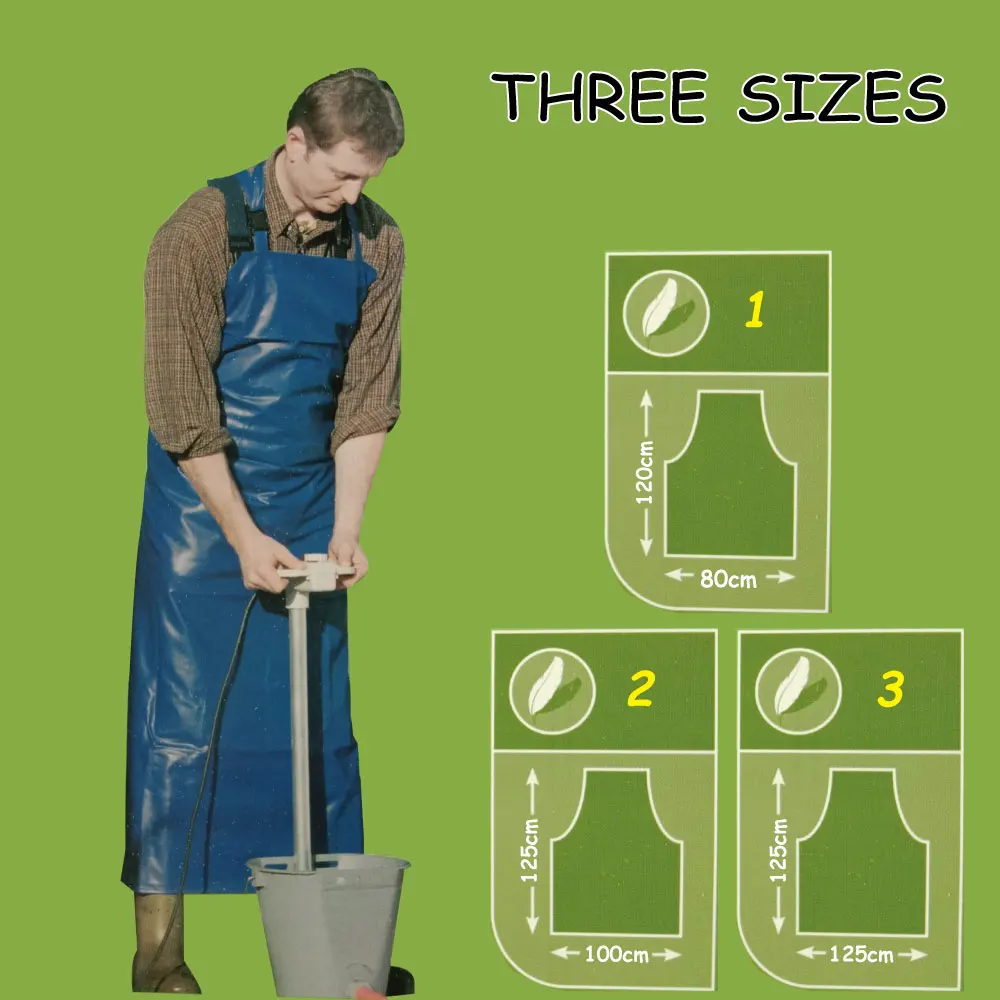 THREE SIZES

1

120cm

80cm

2

125cm

100cm

3

125cm

125cm