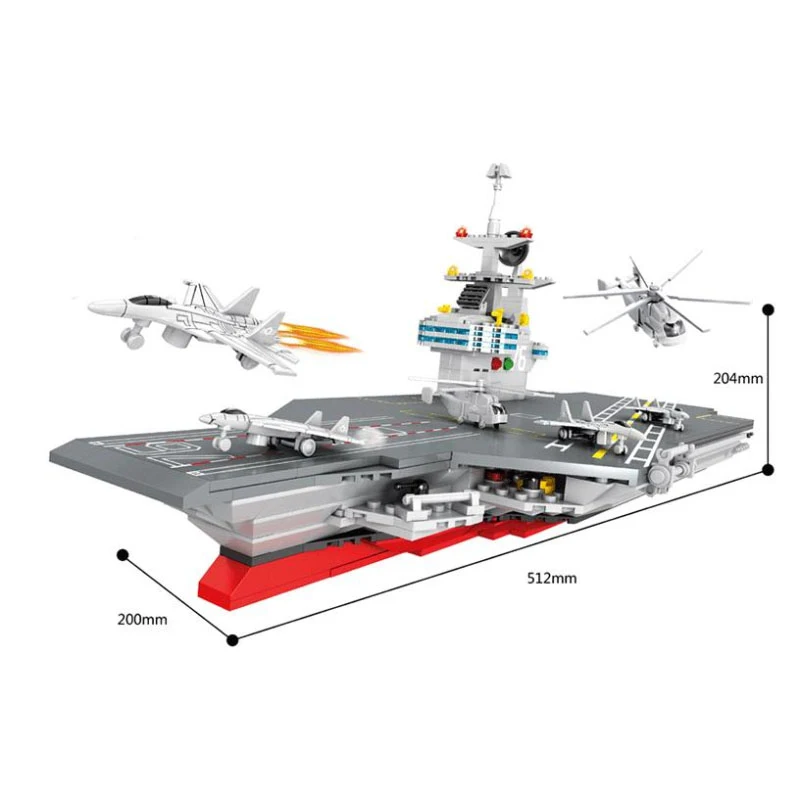 204mm

512mm

200mm