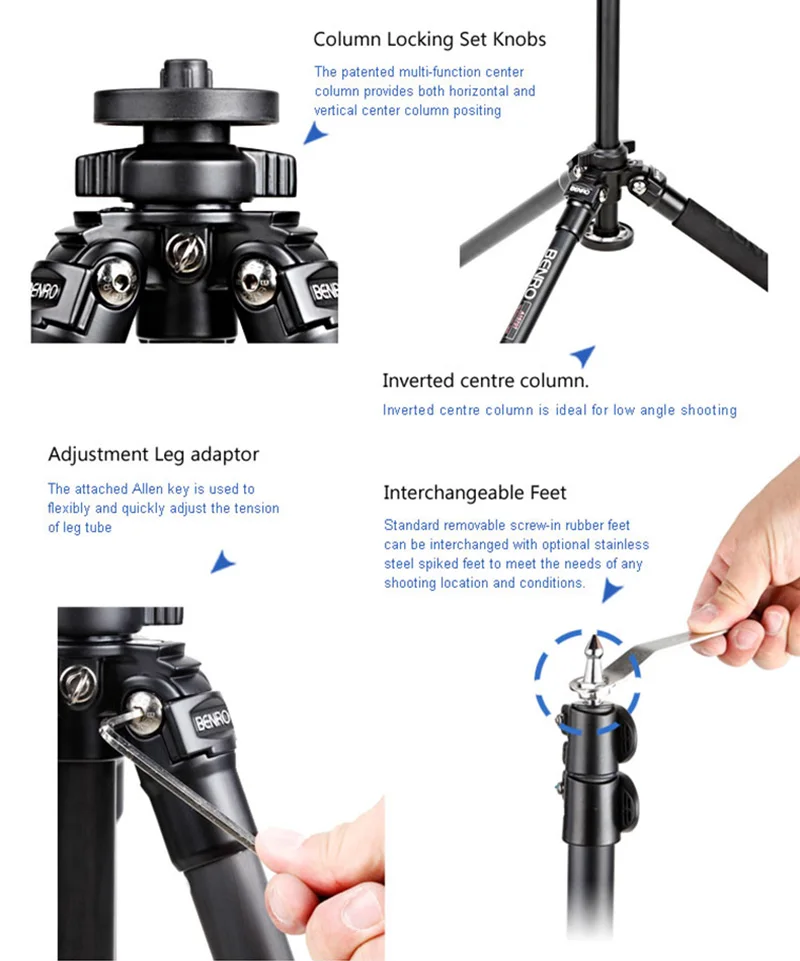 Column Locking Set Knobs

The patented multi-function center column provides both horizontal and vertical center column positing

BENRO

BENRO

BENRO

BENRO

Inverted centre column.

Inverted centre column is ideal for low angle shooting

Adjustment Leg adaptor

The attached Allen key is used to flexibly and quickly adjust the tension of leg tube

Interchangeable Feet

Standard removable screw-in rubber feet can be interchanged with optional stainless steel spiked feet to meet the needs of any shooting location and conditions.

BENRO