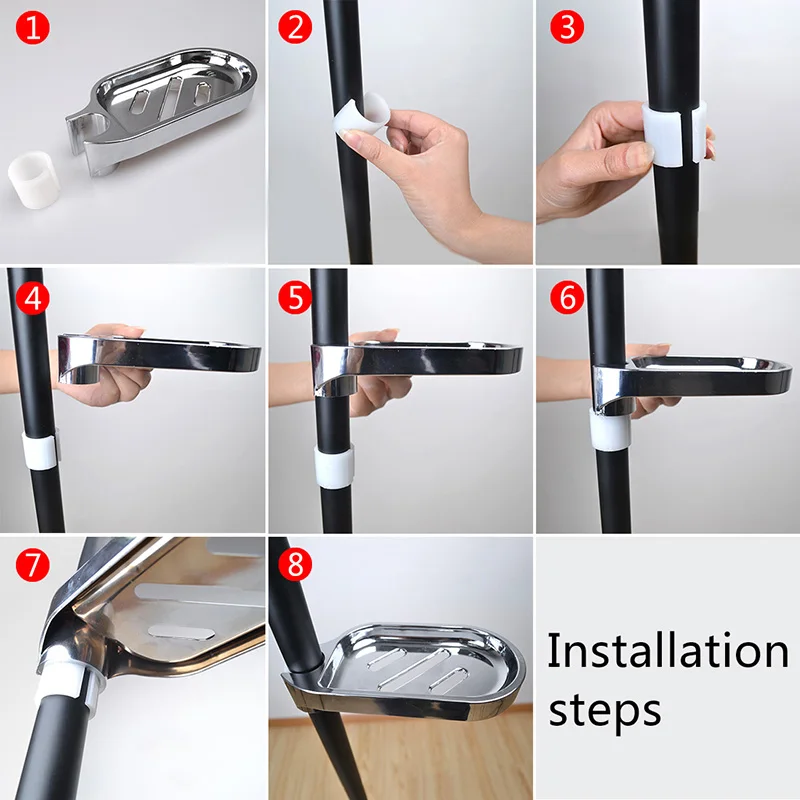 1

2

3

4

5

6

7

8

Installation steps