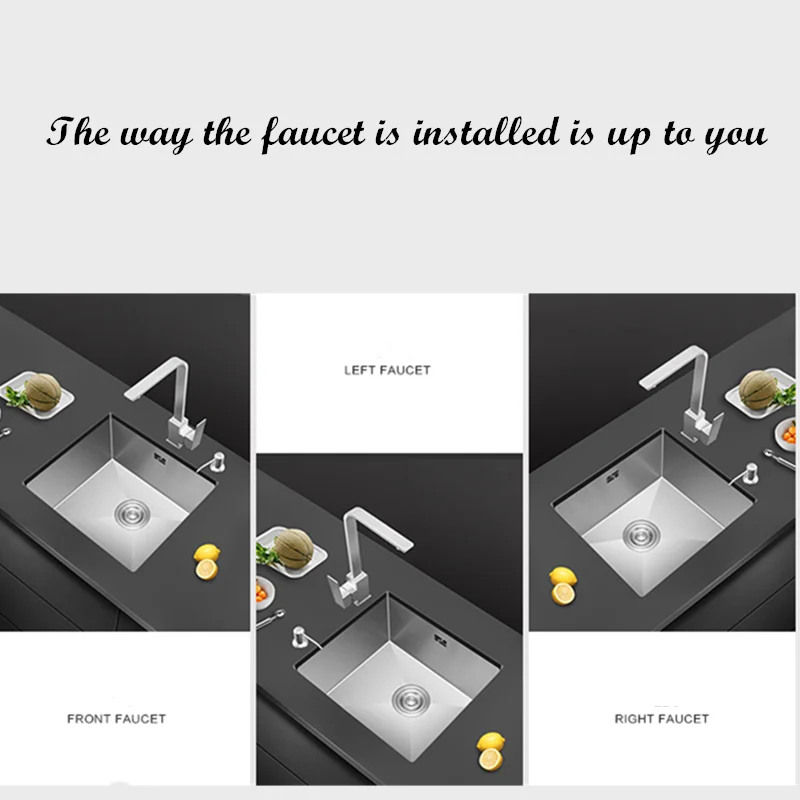 The way the faucet is installed is up to you

LEFT FAUCET

FRONT FAUCET

RIGHT FAUCET