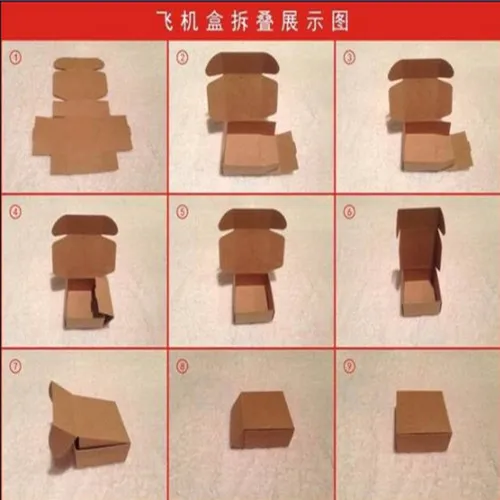 飞机盒拆叠展示图

①

②

③

④

⑤

⑥

⑦

⑧

⑨