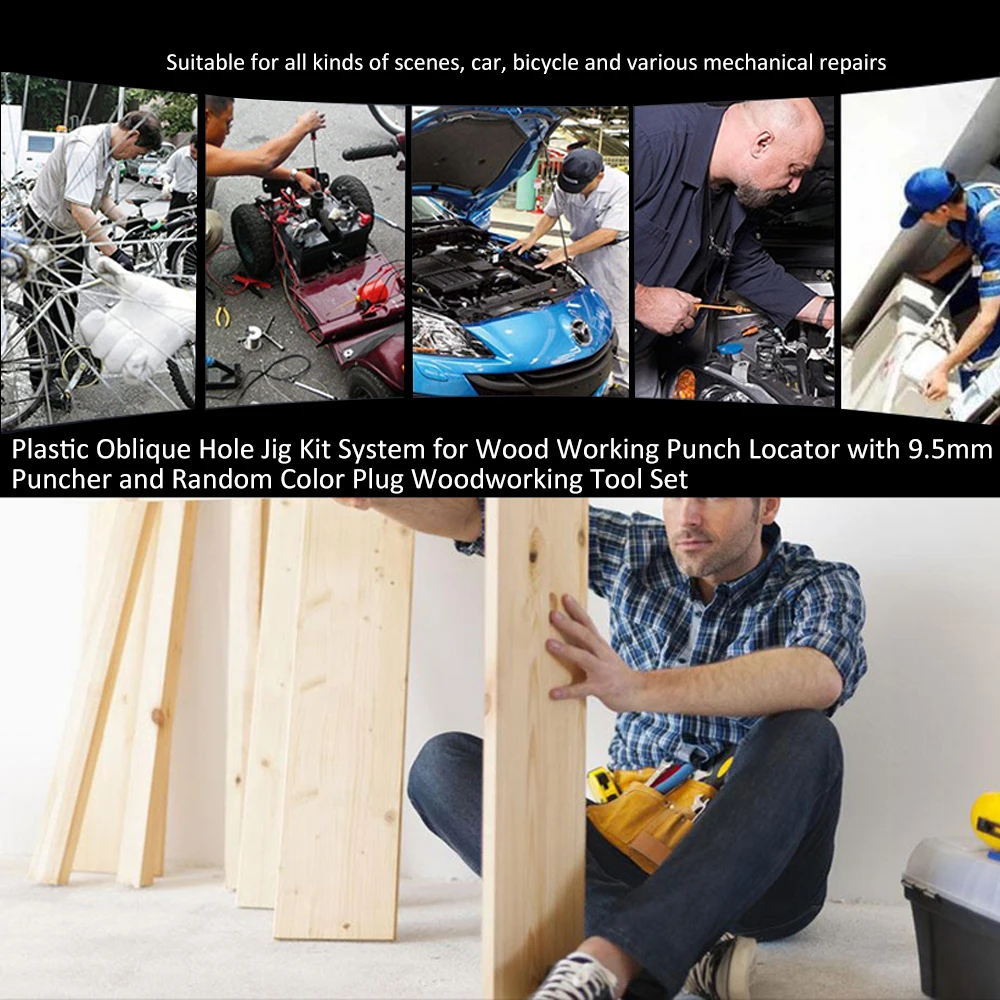 Suitable for all kinds of scenes, car, bicycle and various mechanical repairs

Plastic Oblique Hole Jig Kit System for Wood Working Punch Locator with 9.5mm Puncher and Random Color Plug Woodworking Tool Set