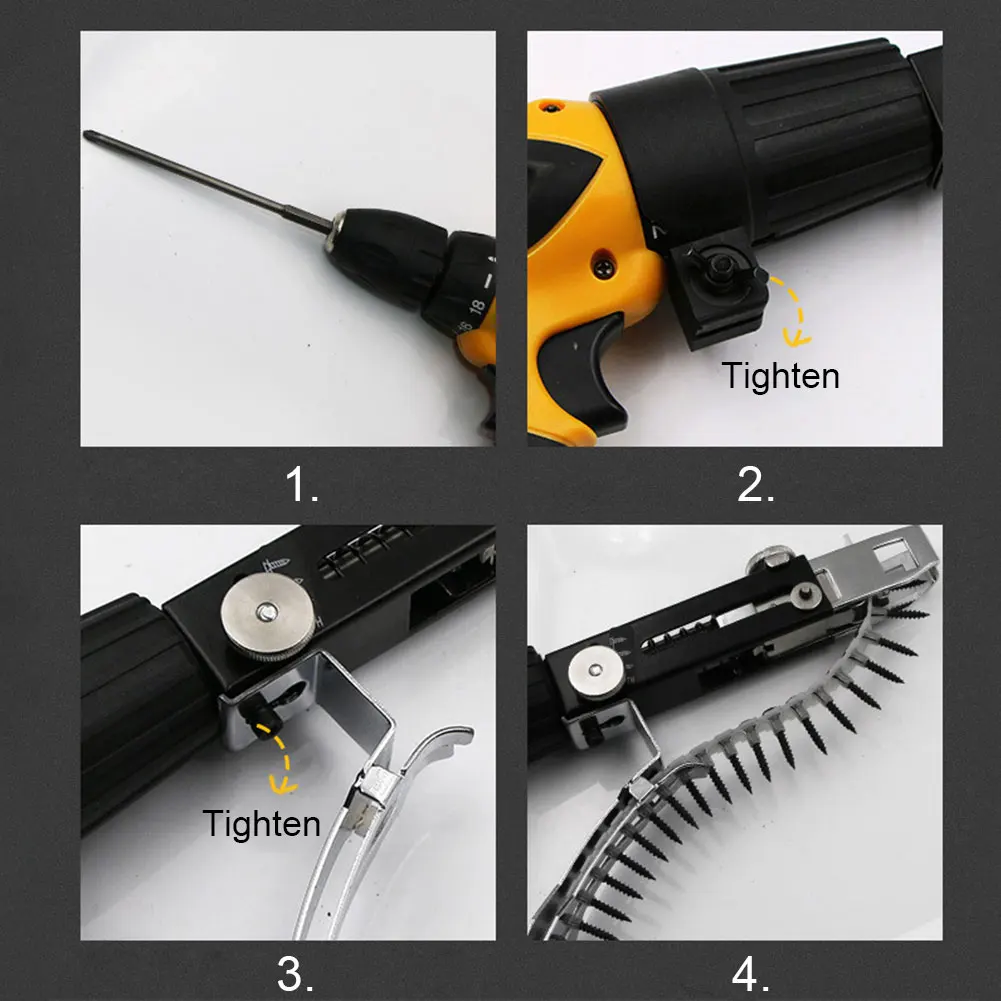 18

1.

Tighten

2.

Tighten

3.

4.