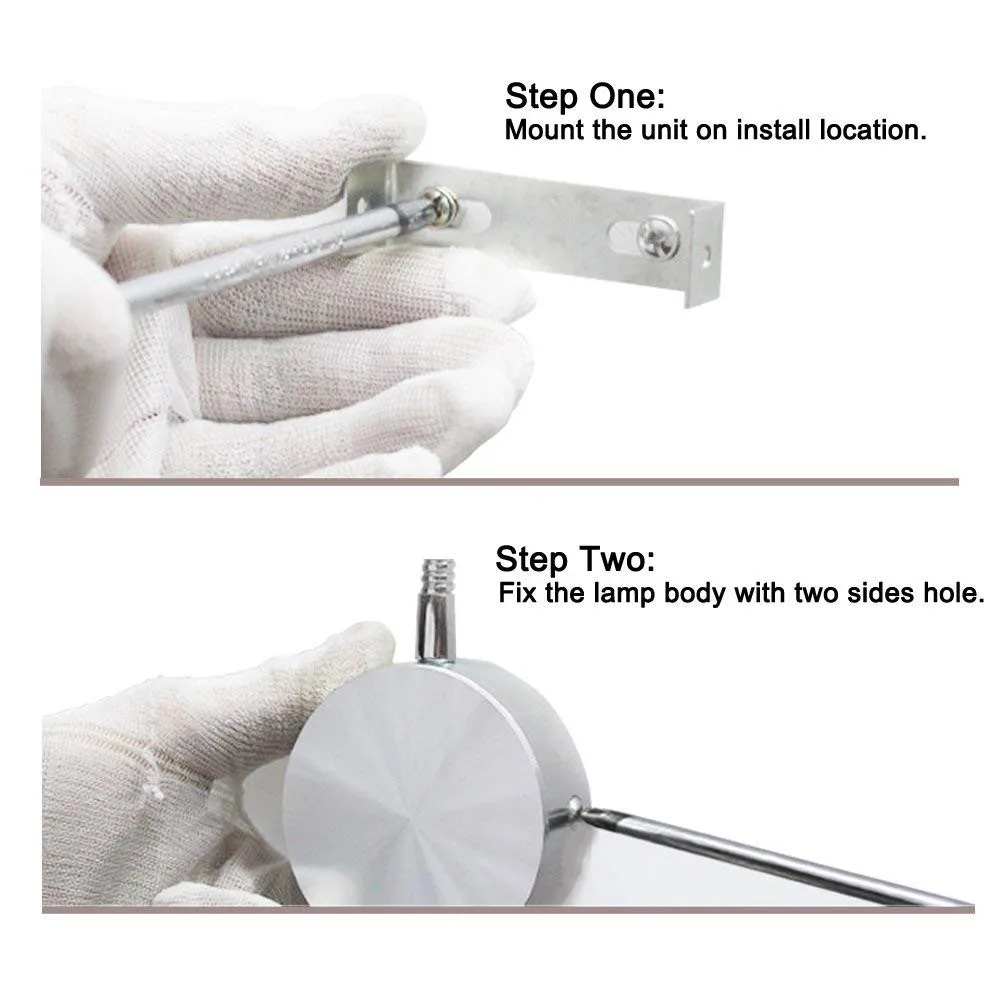 Step One:
Mount the unit on install location.

Step Two:
Fix the lamp body with two sides hole.