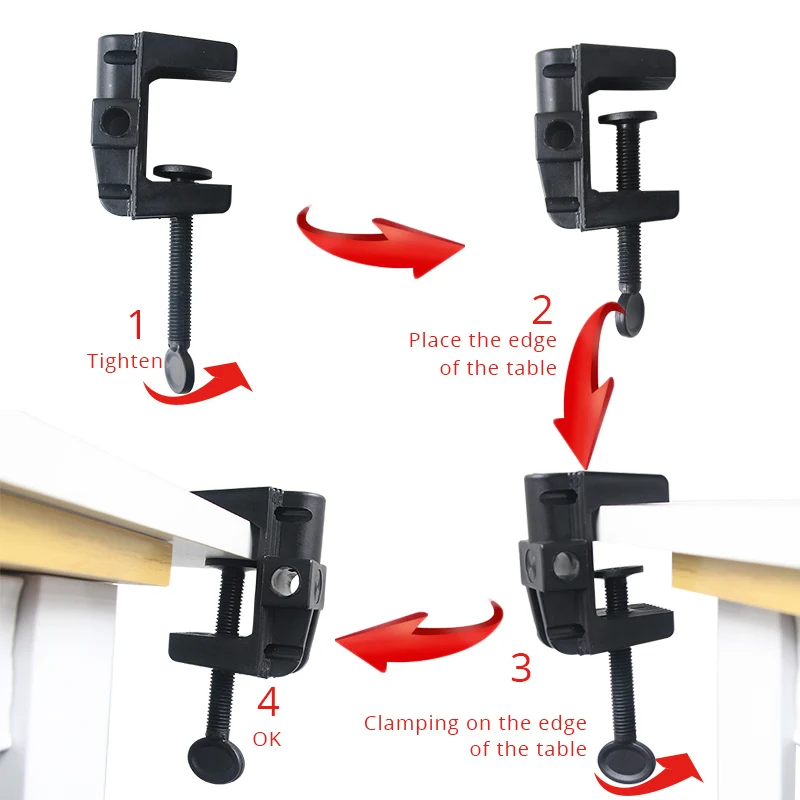 1
Tighten

2
Place the edge of the table

3
Clamping on the edge of the table

4
OK