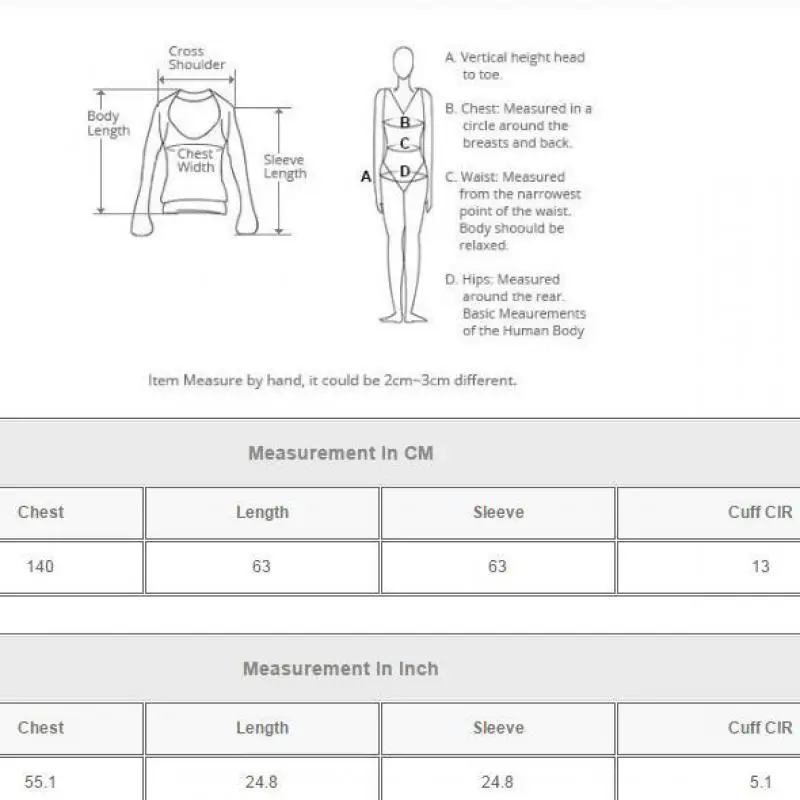 Cross Shoulder

Body Length

Chest Width

Sleeve Length

A

B

C

D

A. Vertical height head to toe.

B. Chest: Measured in a circle around the breasts and back.

C. Waist: Measured from the narrowest point of the waist. Body shoould be relaxed.

D. Hips: Measured around the rear. Basic Meaurements of the Human Body

Item Measure by hand, it could be 2cm~3cm different.

Measurement In CM

| Chest | Length | Sleeve | Cuff CIR |
|---|---|---|---|
| 140 | 63 | 63 | 13 |

Measurement In Inch

| Chest | Length | Sleeve | Cuff CIR |
|---|---|---|---|
| 55.1 | 24.8 | 24.8 | 5.1 |