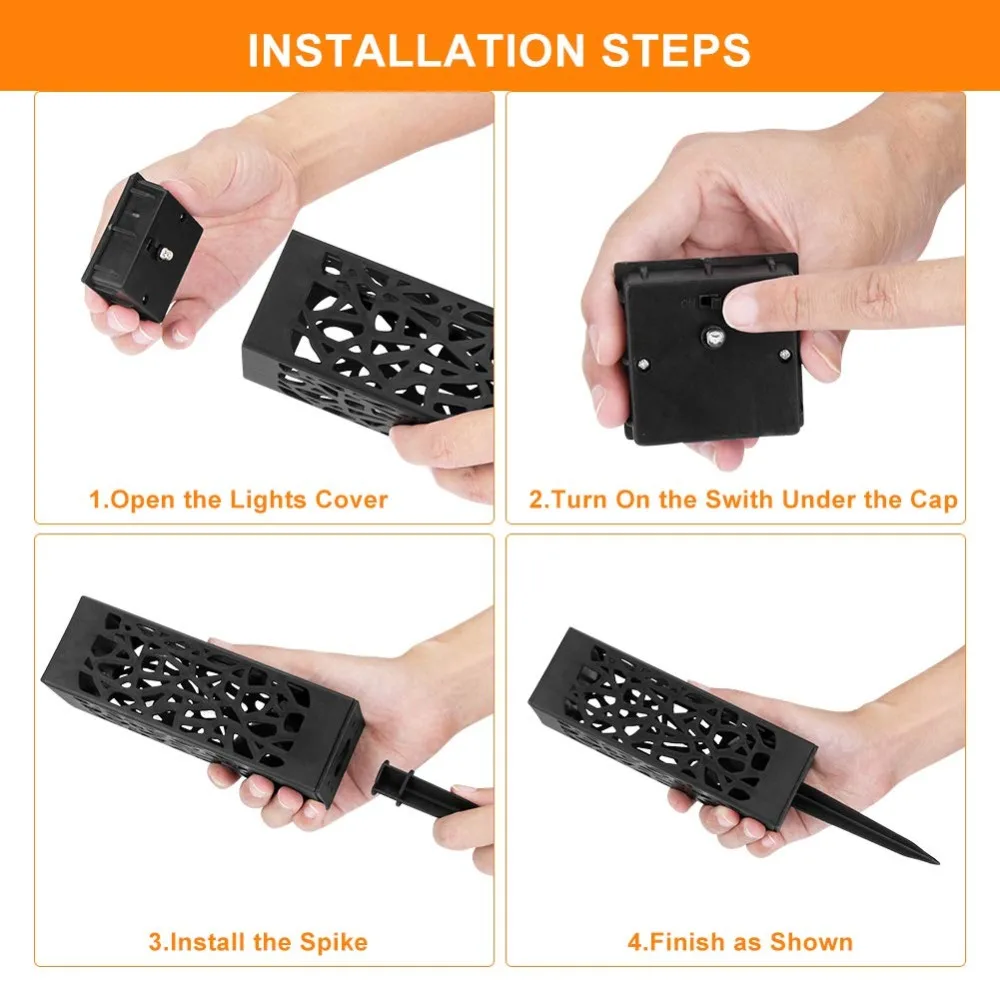 INSTALLATION STEPS

1.Open the Lights Cover

2.Turn On the Swith Under the Cap

3.Install the Spike

4.Finish as Shown