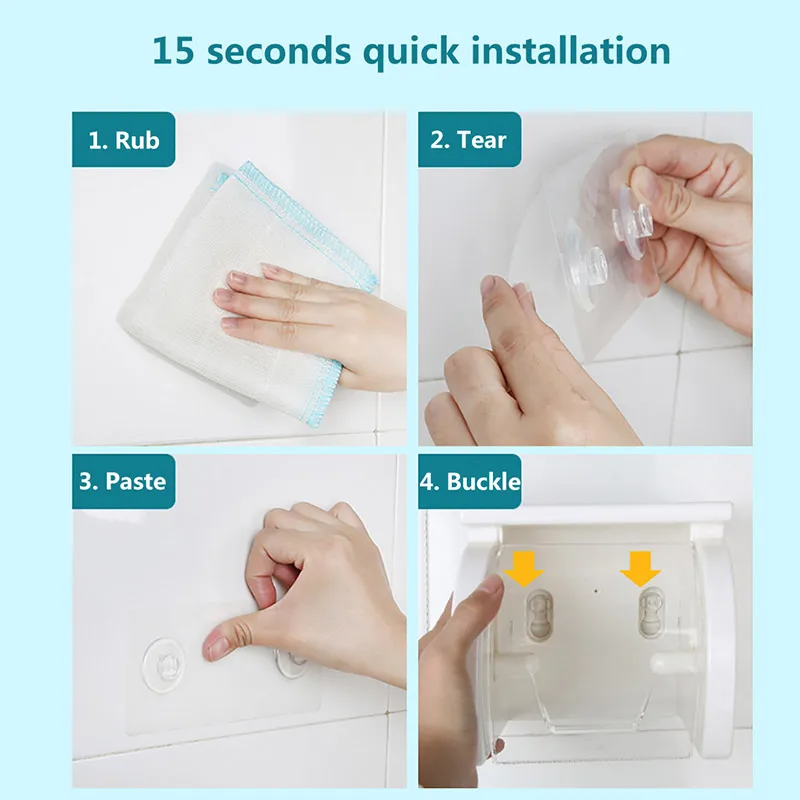 15 seconds quick installation

1. Rub

2. Tear

3. Paste

4. Buckle