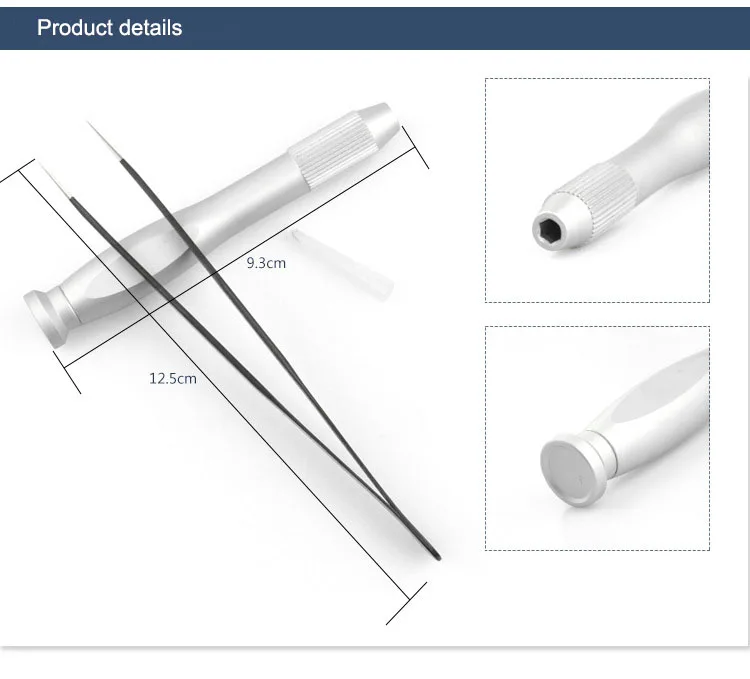 Product details

9.3cm

12.5cm