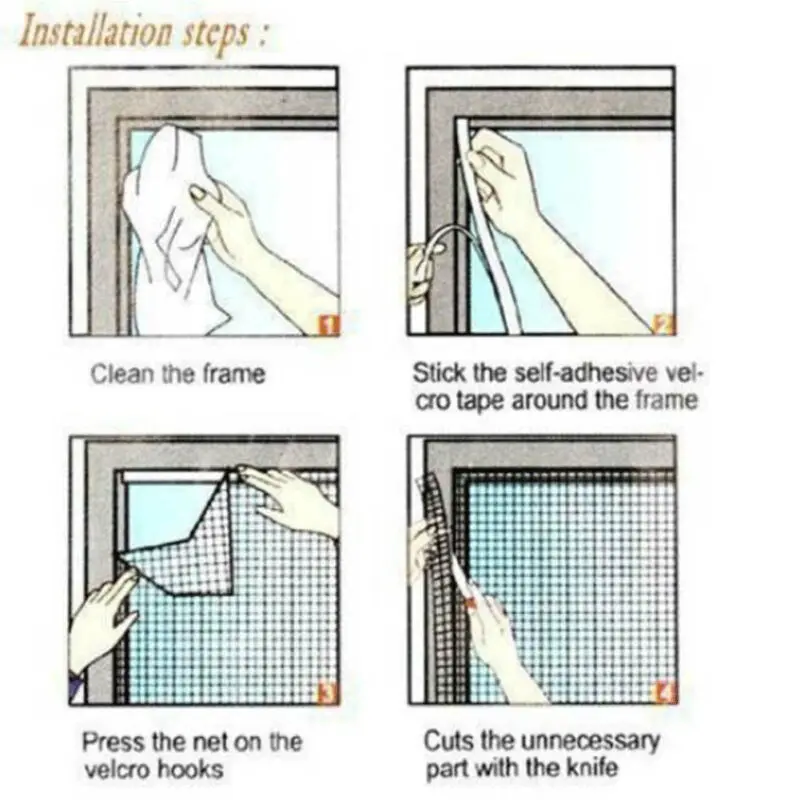 Installation steps :

1

Clean the frame

2

Stick the self-adhesive velcro tape around the frame

3

Press the net on the velcro hooks

4

Cuts the unnecessary part with the knife