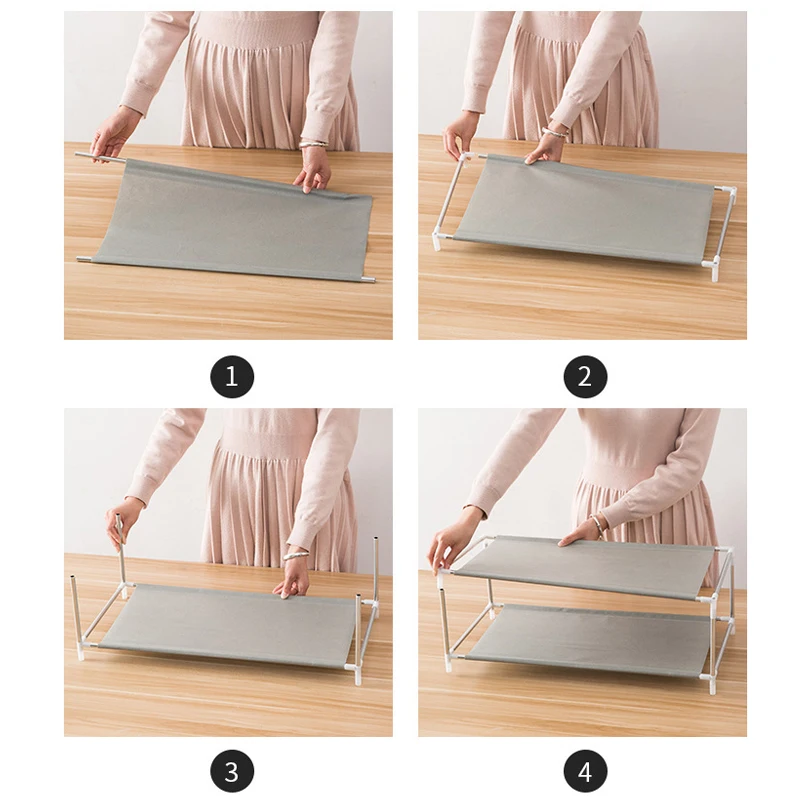 1

2

3

4