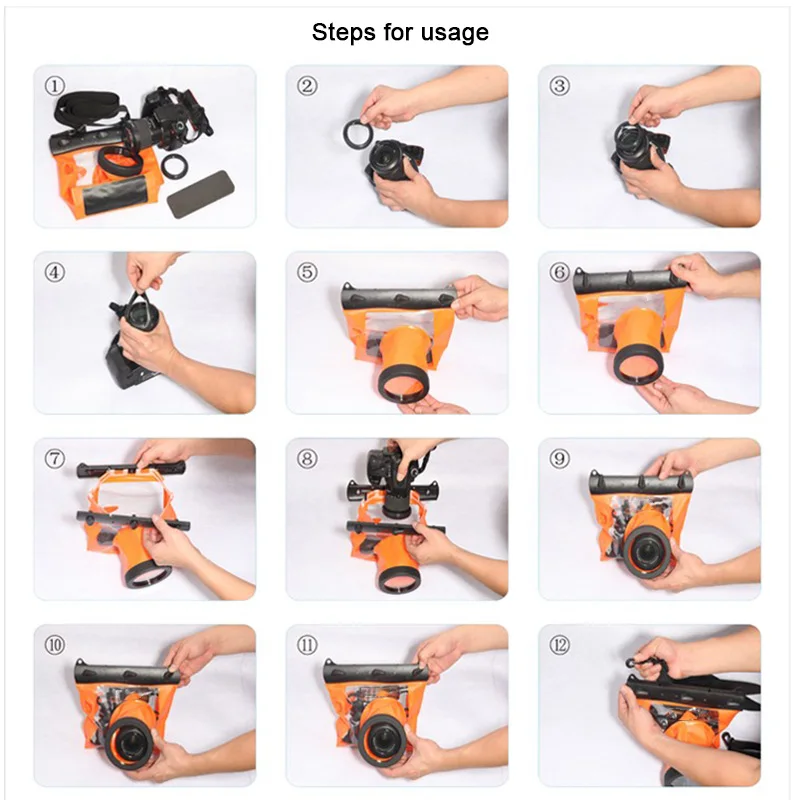 Steps for usage

①

②

③

④

⑤

⑥

⑦

⑧

⑨

⑩

⑪

⑫