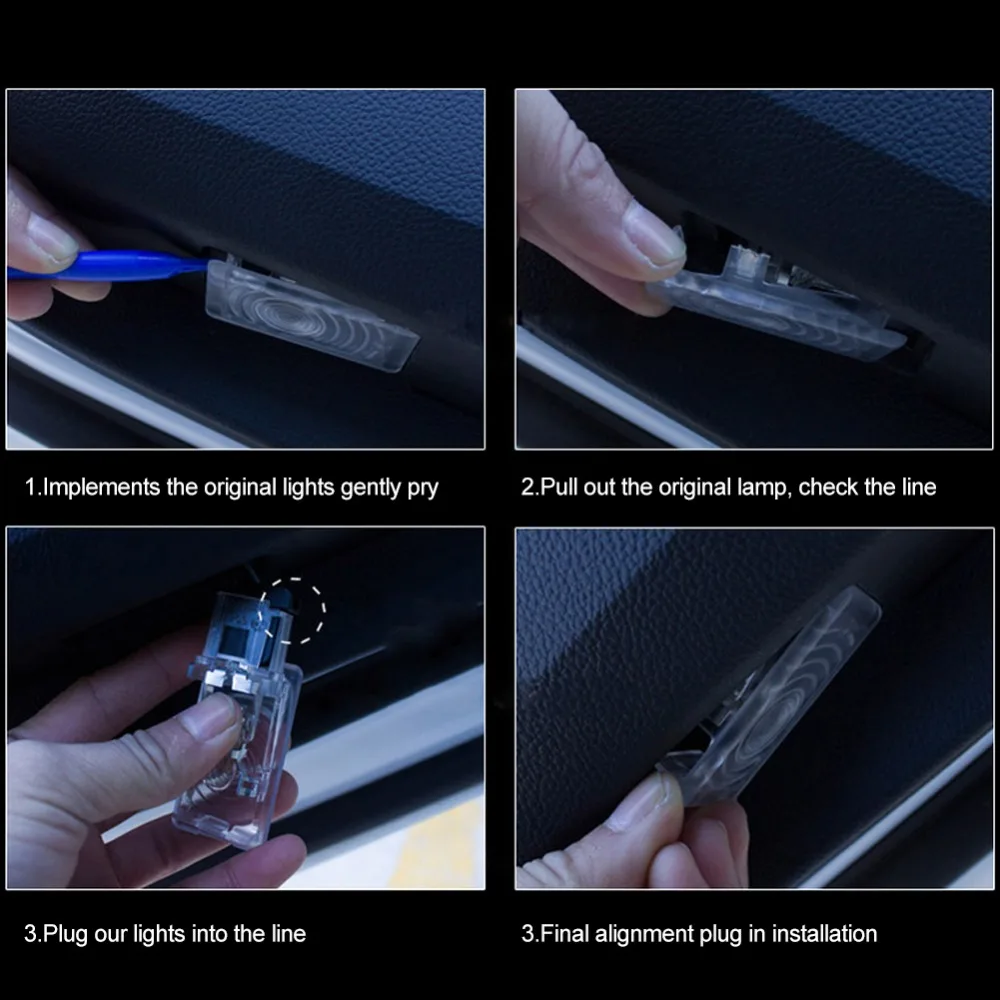 1.Implements the original lights gently pry

2.Pull out the original lamp, check the line

3.Plug our lights into the line

3.Final alignment plug in installation