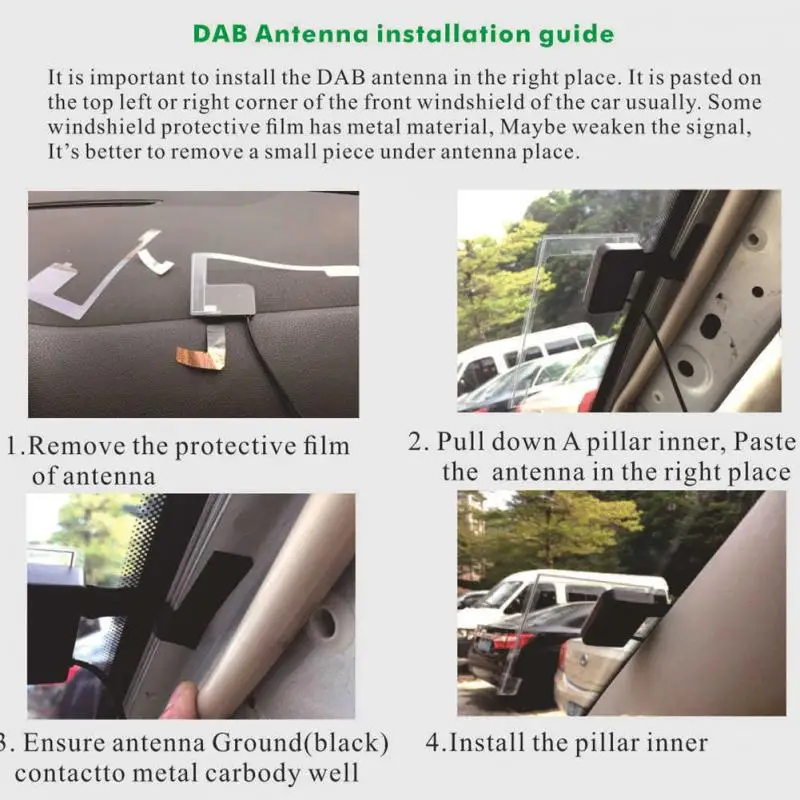 DAB Antenna installation guide

It is important to install the DAB antenna in the right place. It is pasted on the top left or right corner of the front windshield of the car usually. Some windshield protective film has metal material, Maybe weaken the signal, It's better to remove a small piece under antenna place.

1.Remove the protective film of antenna

2. Pull down A pillar inner, Paste the antenna in the right place

3. Ensure antenna Ground(black) contactto metal carbody well

4.Install the pillar inner