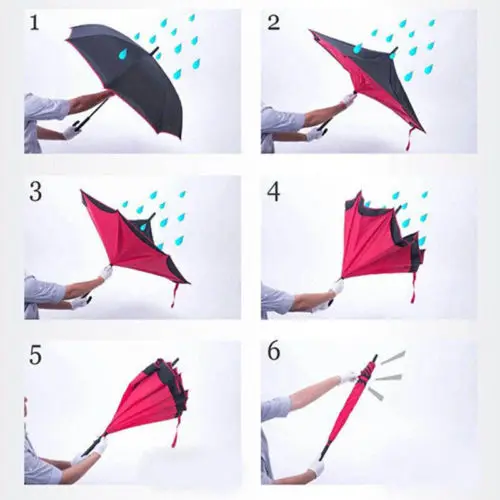 1

2

3

4

5

6