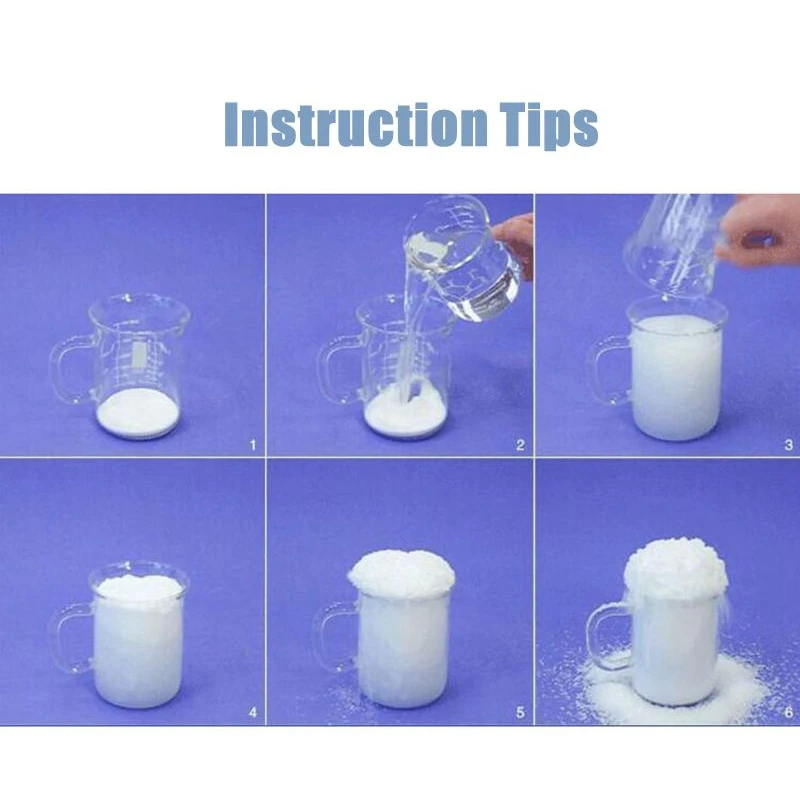 Instruction Tips

1

2

3

4

5

6