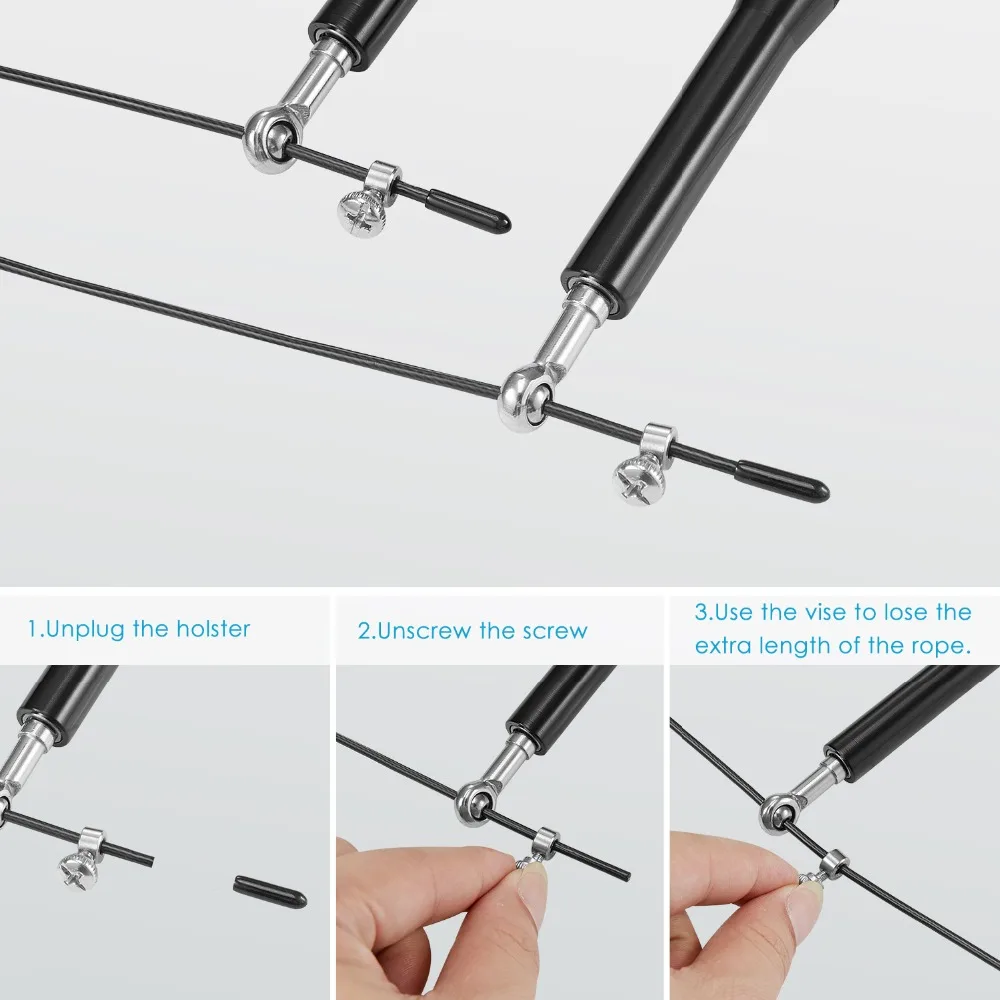 1.Unplug the holster

2.Unscrew the screw

3.Use the vise to lose the extra length of the rope.