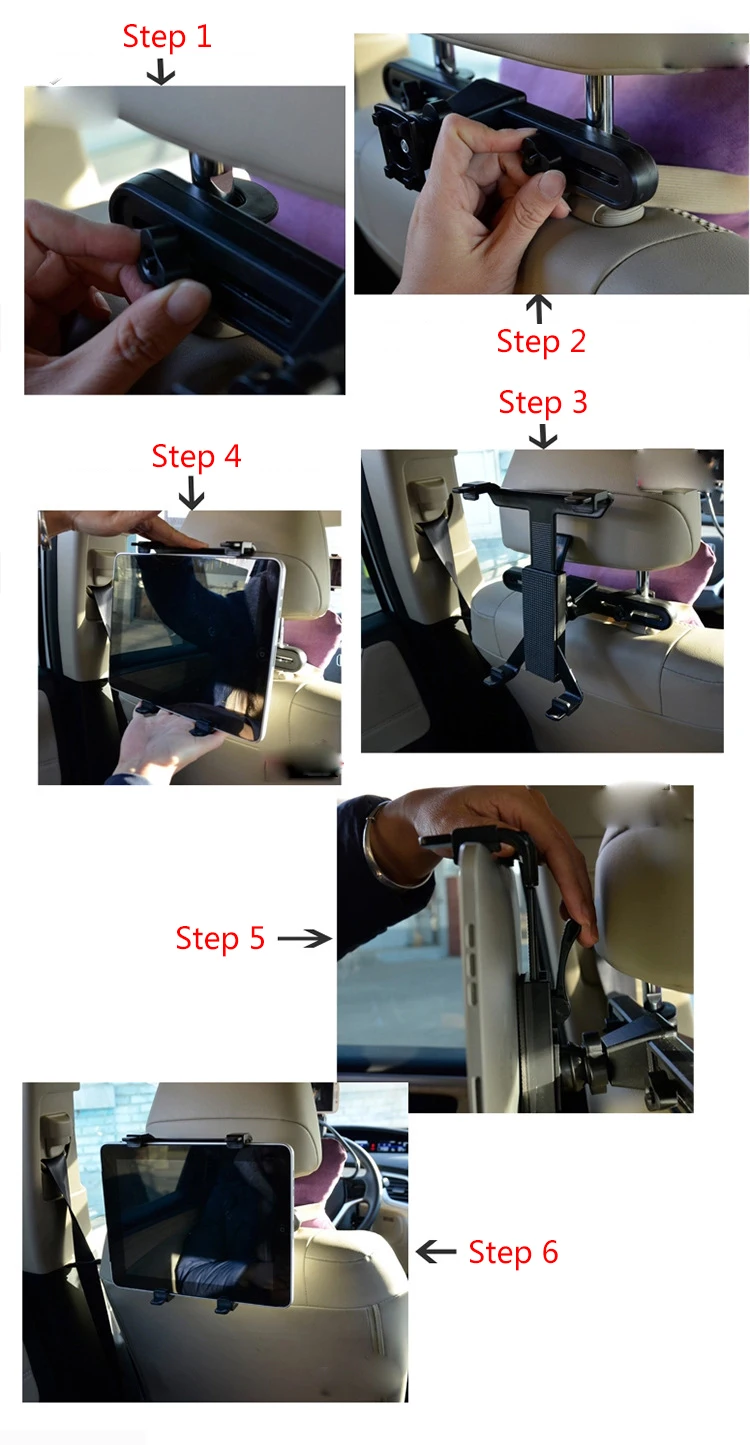 Step 1

Step 2

Step 3

Step 4

Step 5

Step 6