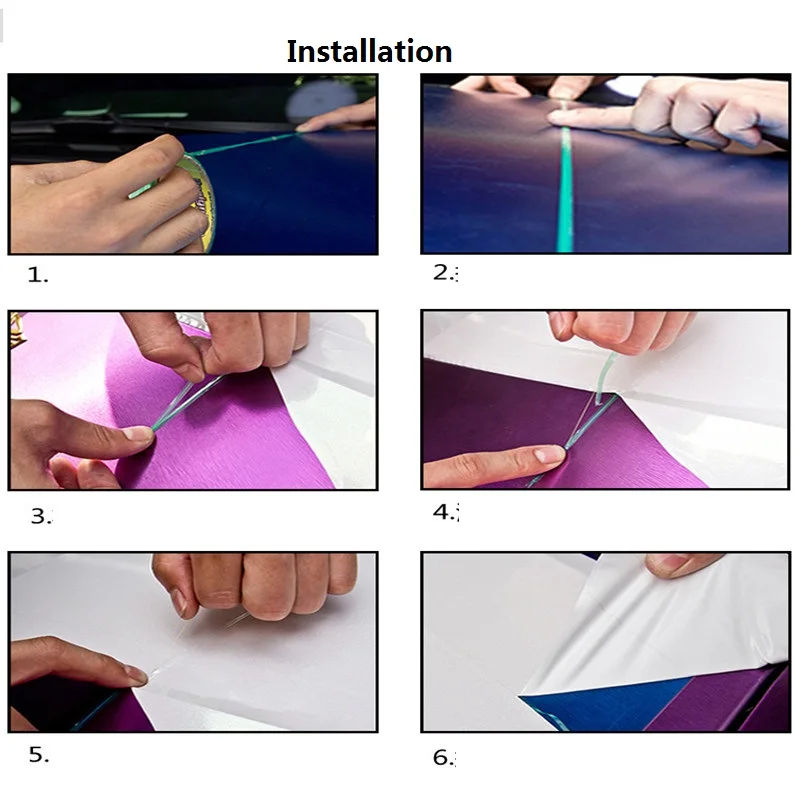 Installation

1.

2.

3.

4.

5.

6.