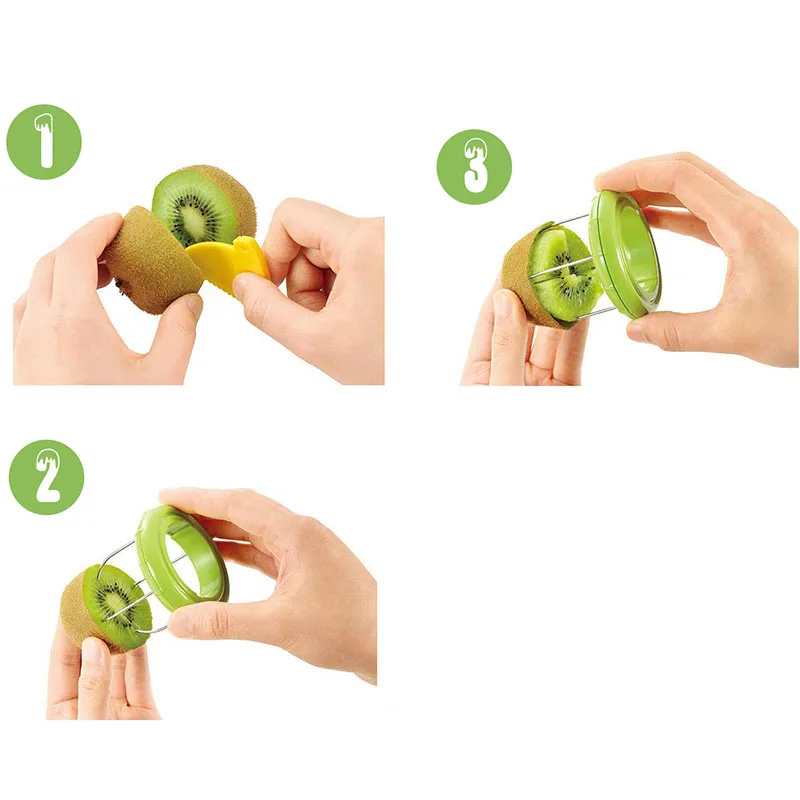 1

3

2