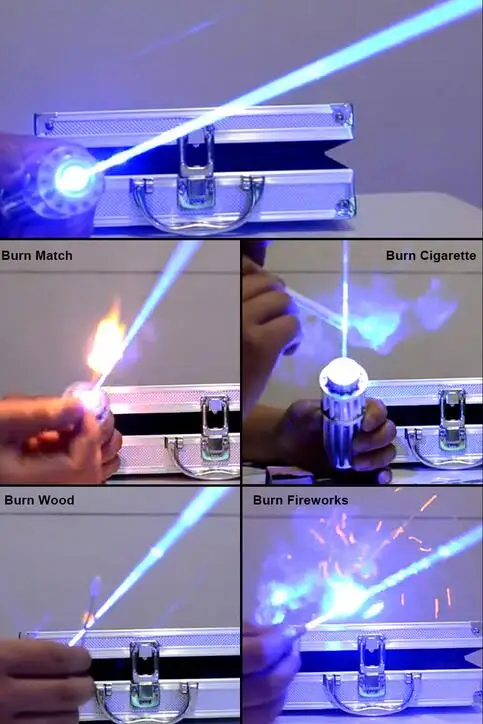 Burn Match

Burn Cigarette

Burn Wood

Burn Fireworks