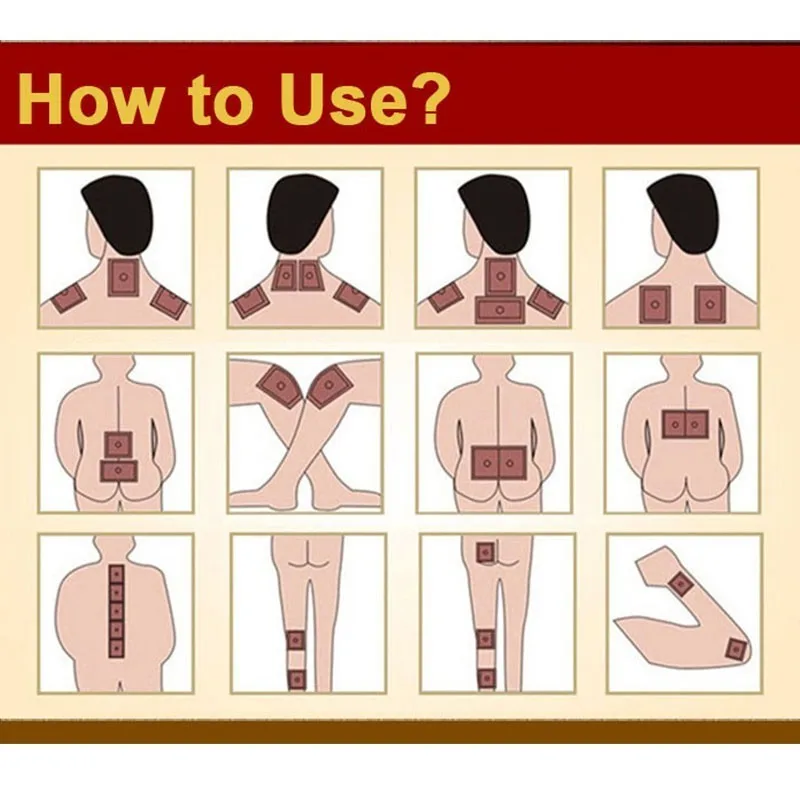 How to Use?