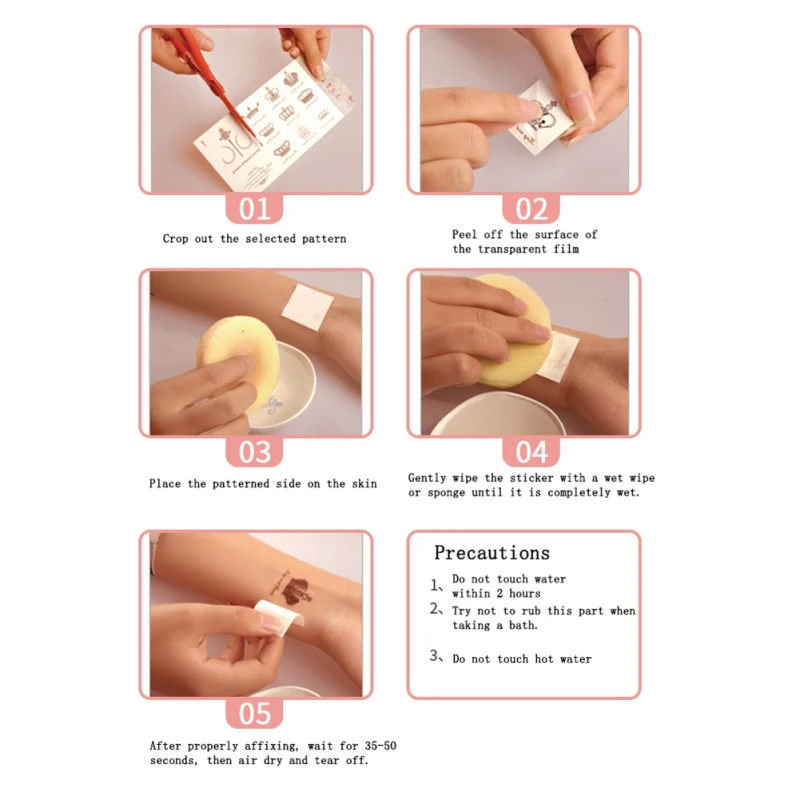 01

Crop out the selected pattern

02

Peel off the surface of the transparent film

03

Place the patterned side on the skin

04

Gently wipe the sticker with a wet wipe or sponge until it is completely wet.

05

After properly affixing, wait for 35-50 seconds, then air dry and tear off.

Precautions

1、Do not touch water within 2 hours

2、Try not to rub this part when taking a bath.

3、Do not touch hot water