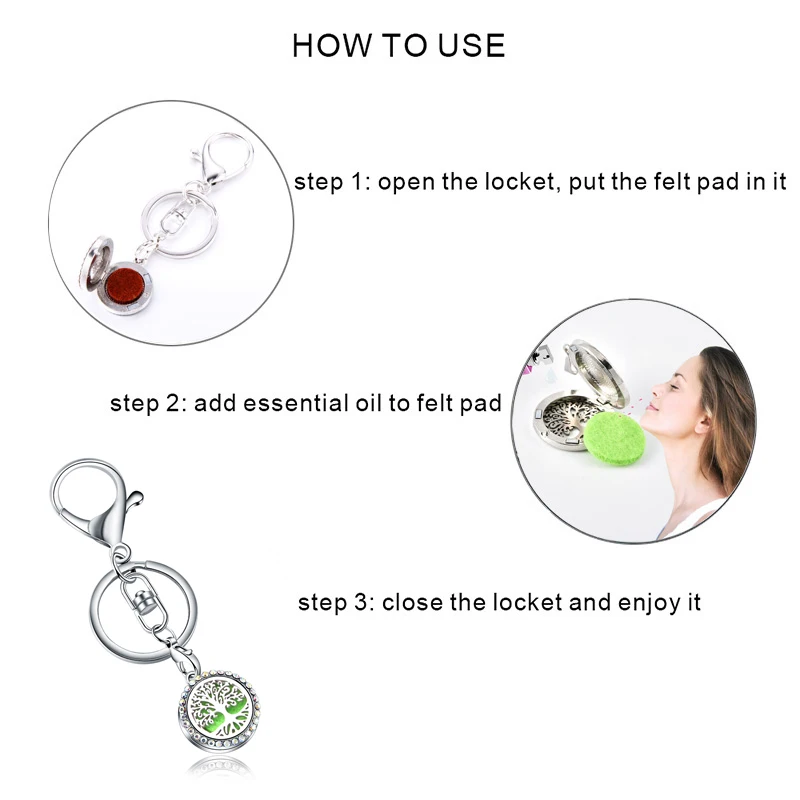 HOW TO USE

step 1: open the locket, put the felt pad in it

step 2: add essential oil to felt pad

step 3: close the locket and enjoy it