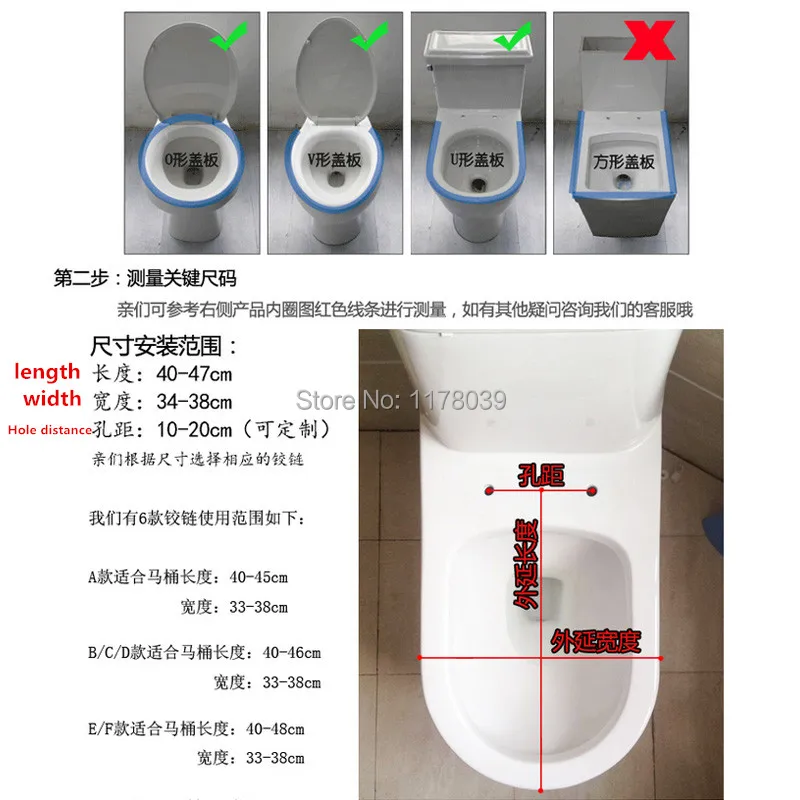 O形盖板

V形盖板

U形盖板

方形盖板

第二步：测量关键尺码

亲们可参考右侧产品内圈图红色线条进行测量，如有其他疑问咨询我们的客服哦

尺寸安装范围：

length 长度：40-47cm

width 宽度：34-38cm

Hole distance 孔距：10-20cm（可定制）

亲们根据尺寸选择相应的铰链

我们有6款铰链使用范围如下：

A款适合马桶长度：40-45cm
宽度：33-38cm

B/C/D款适合马桶长度：40-46cm
宽度：33-38cm

E/F款适合马桶长度：40-48cm
宽度：33-38cm

Store No: 1178039

孔距

外延长度

外延宽度