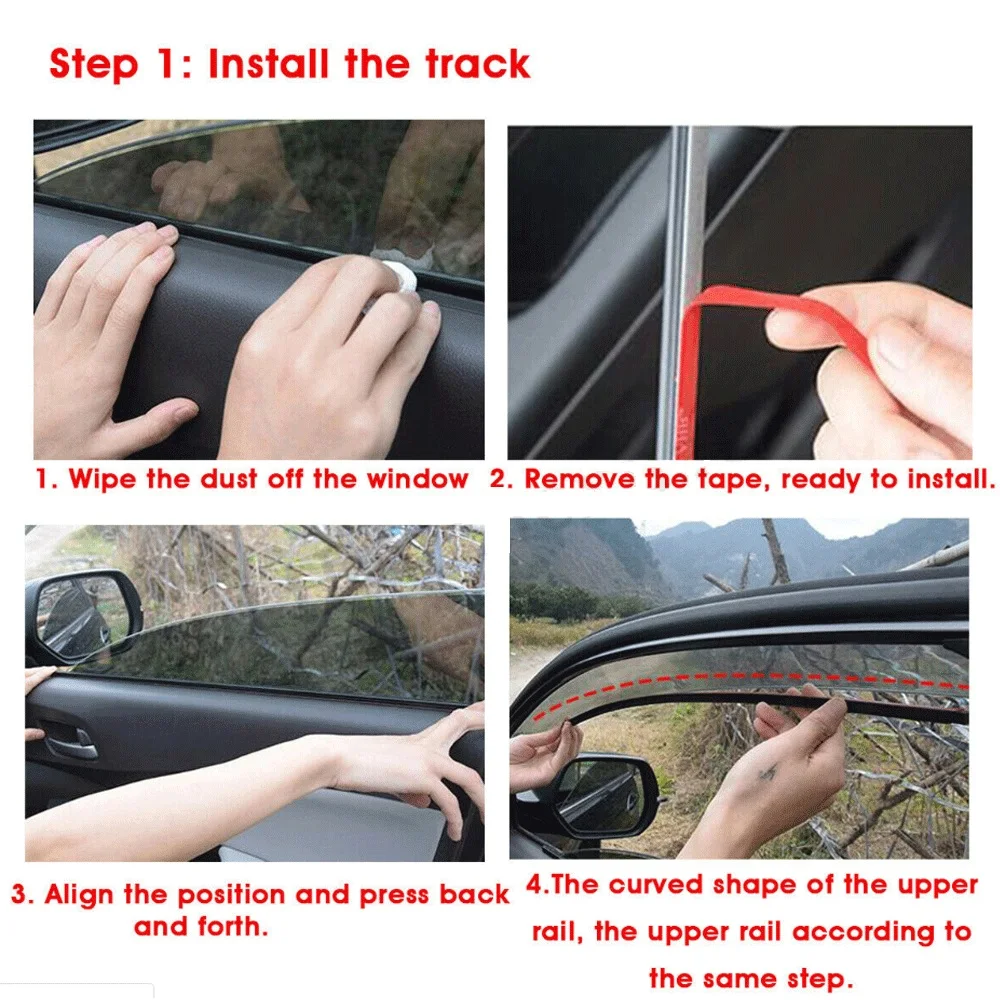 Step 1: Install the track

1. Wipe the dust off the window

2. Remove the tape, ready to install.

3. Align the position and press back and forth.

4.The curved shape of the upper rail, the upper rail according to the same step.