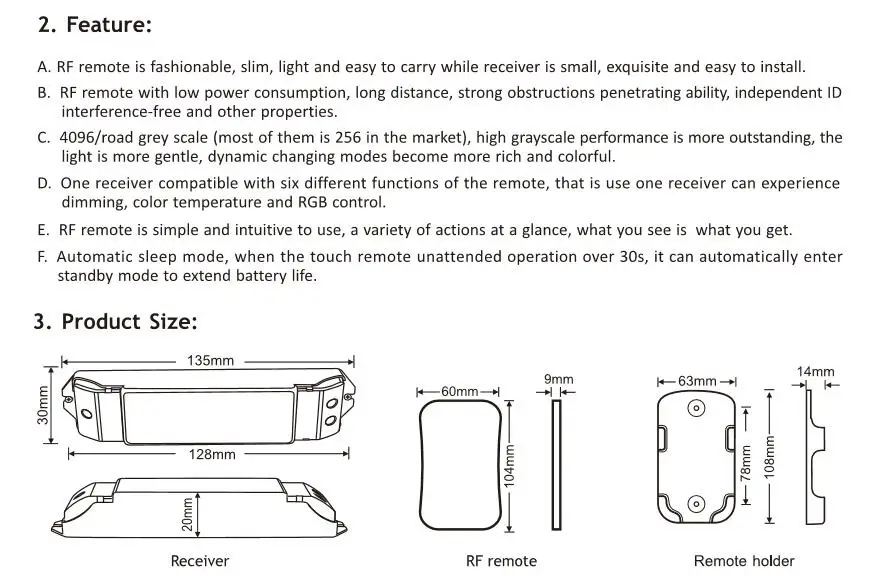 2. Feature:

A. RF remote is fashionable, slim, light and easy to carry while receiver is small, exquisite and easy to install.

B. RF remote with low power consumption, long distance, strong obstructions penetrating ability, independent ID interference-free and other properties.

C. 4096/road grey scale (most of them is 256 in the market), high grayscale performance is more outstanding, the light is more gentle, dynamic changing modes become more rich and colorful.

D. One receiver compatible with six different functions of the remote, that is use one receiver can experience dimming, color temperature and RGB control.

E. RF remote is simple and intuitive to use, a variety of actions at a glance, what you see is what you get.

F. Automatic sleep mode, when the touch remote unattended operation over 30s, it can automatically enter standby mode to extend battery life.

3. Product Size:

135mm
30mm
128mm
20mm
Receiver

60mm
9mm
104mm
RF remote

63mm
14mm
78mm
108mm
Remote holder