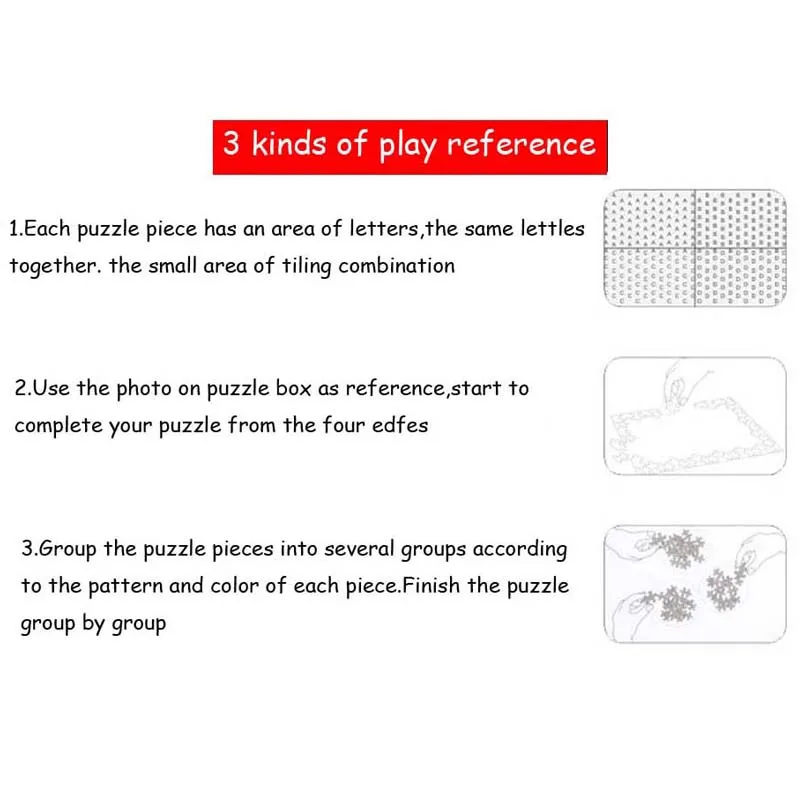 3 kinds of play reference

1.Each puzzle piece has an area of letters,the same lettles together. the small area of tiling combination

2.Use the photo on puzzle box as reference,start to complete your puzzle from the four edfes

3.Group the puzzle pieces into several groups according to the pattern and color of each piece.Finish the puzzle group by group