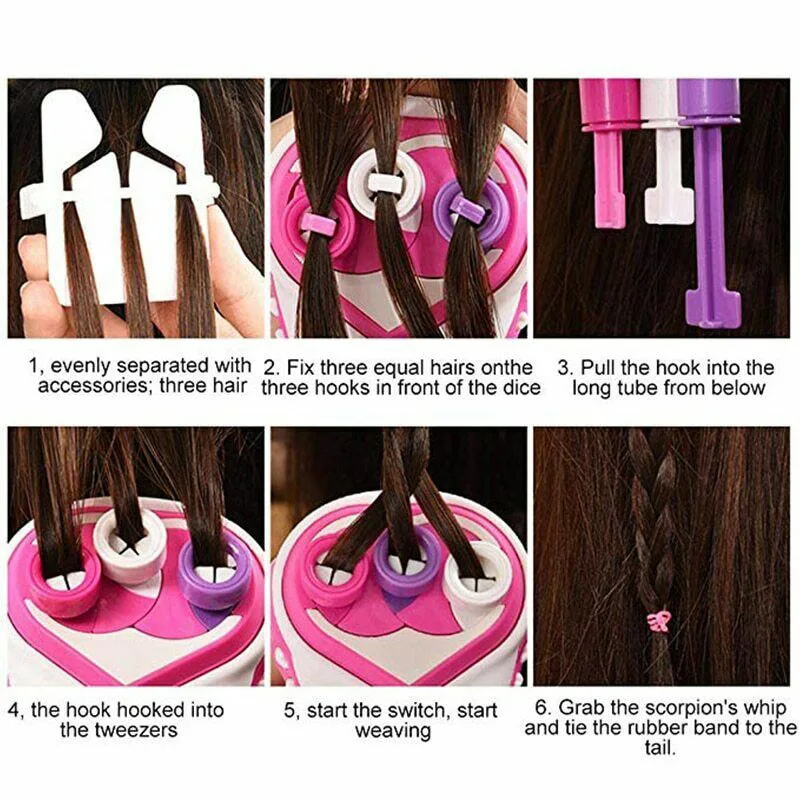 1, evenly separated with accessories; three hair

2. Fix three equal hairs onthe three hooks in front of the dice

3. Pull the hook into the long tube from below

4, the hook hooked into the tweezers

5, start the switch, start weaving

6. Grab the scorpion's whip and tie the rubber band to the tail.