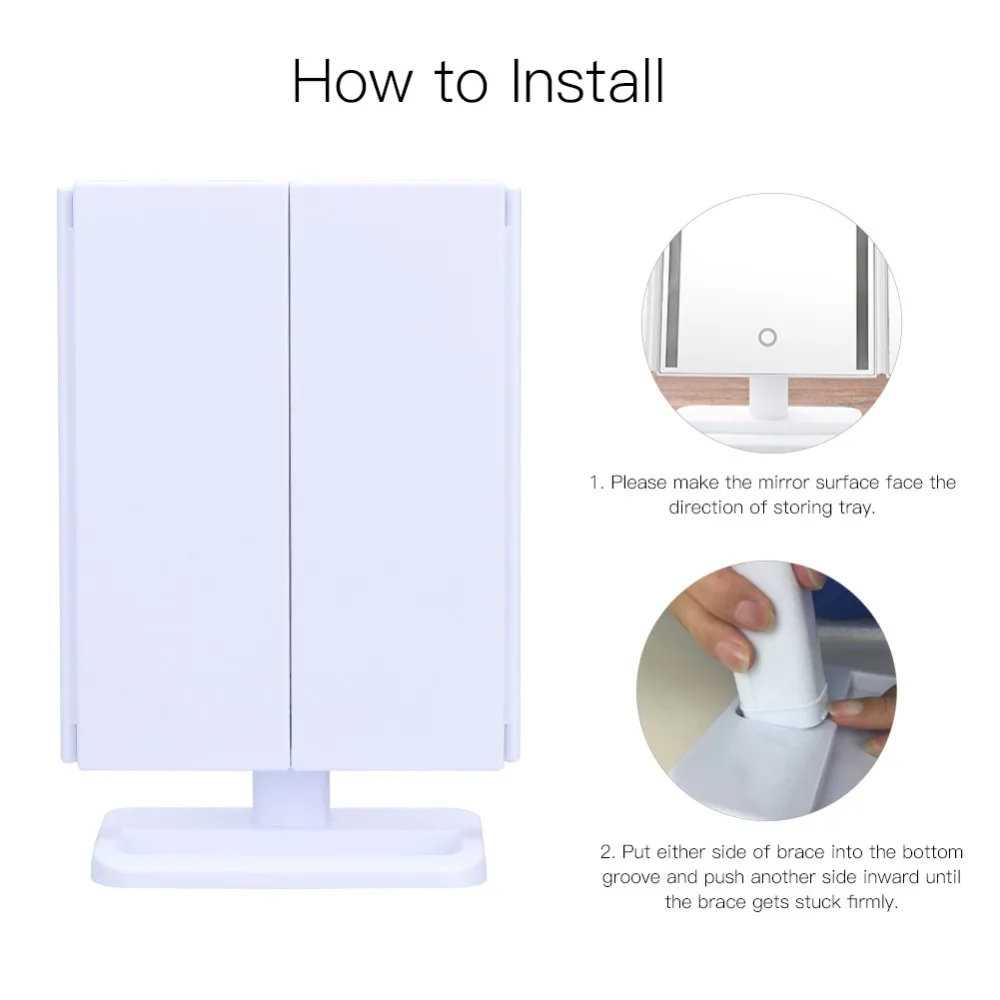 How to Install

1. Please make the mirror surface face the direction of storing tray.

2. Put either side of brace into the bottom groove and push another side inward until the brace gets stuck firmly.