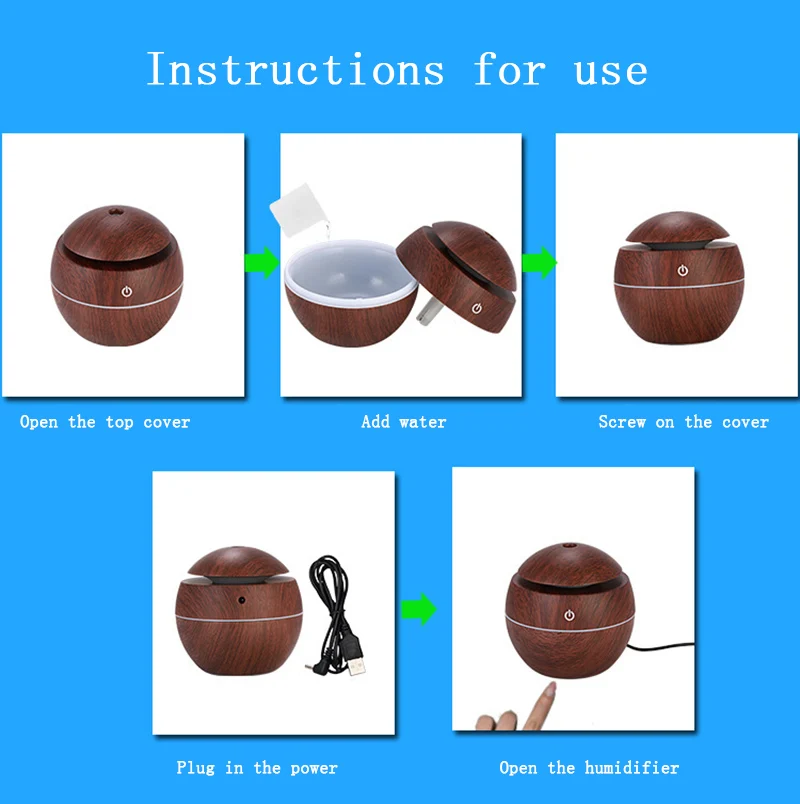 Instructions for use

Open the top cover

Add water

Screw on the cover

Plug in the power

Open the humidifier