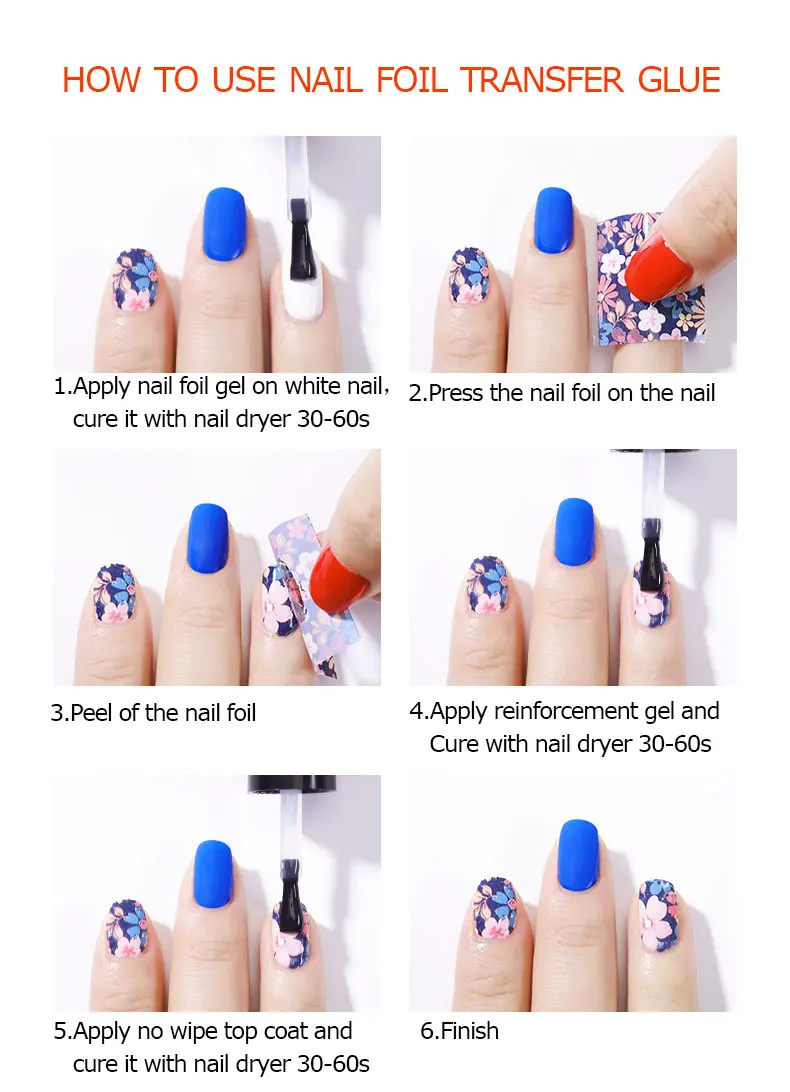 HOW TO USE NAIL FOIL TRANSFER GLUE

1.Apply nail foil gel on white nail, cure it with nail dryer 30-60s

2.Press the nail foil on the nail

3.Peel of the nail foil

4.Apply reinforcement gel and Cure with nail dryer 30-60s

5.Apply no wipe top coat and cure it with nail dryer 30-60s

6.Finish