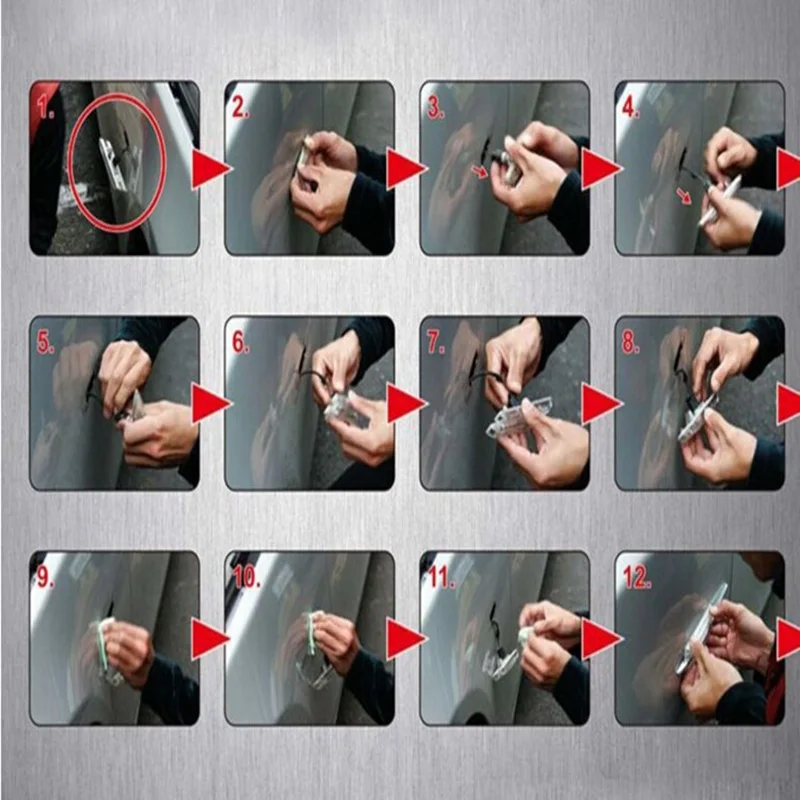 1.
2.
3.
4.
5.
6.
7.
8.
9.
10.
11.
12.